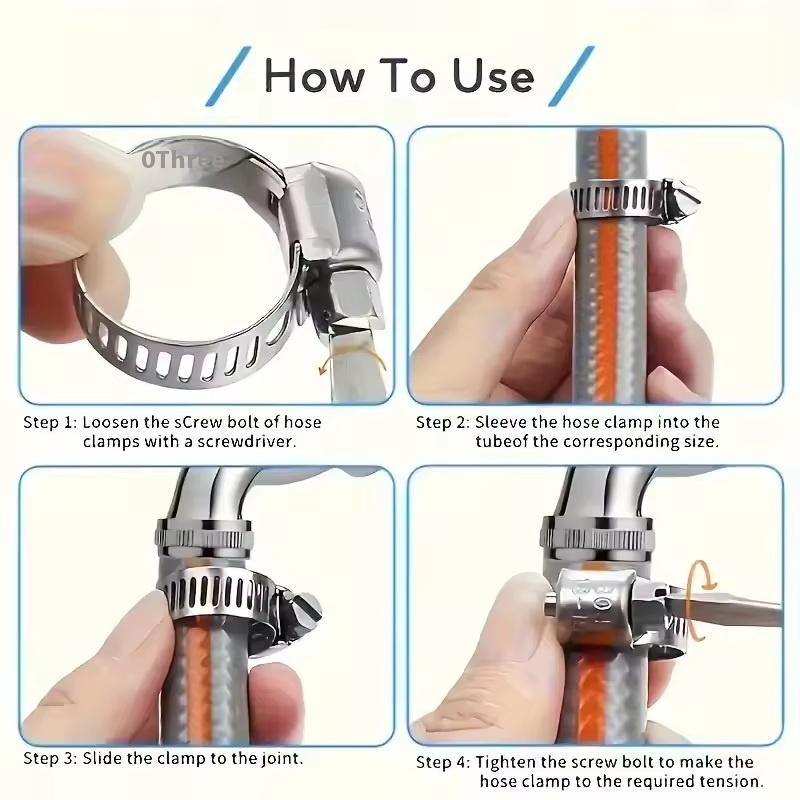 How To Use

0Three

Step 1: Loosen the sCrew bolt of hose clamps with a screwdriver.

Step 2: Sleeve the hose clamp into the tubeof the corresponding size.

Step 3: Slide the clamp to the joint.

Step 4: Tighten the screw bolt to make the hose clamp to the required tension.