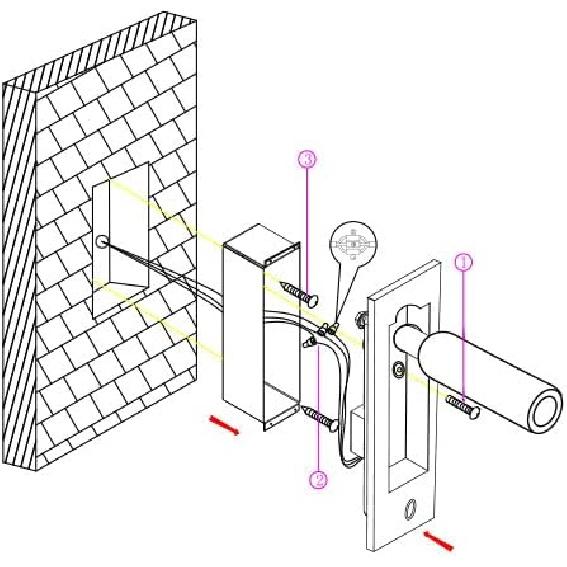 3
1
2