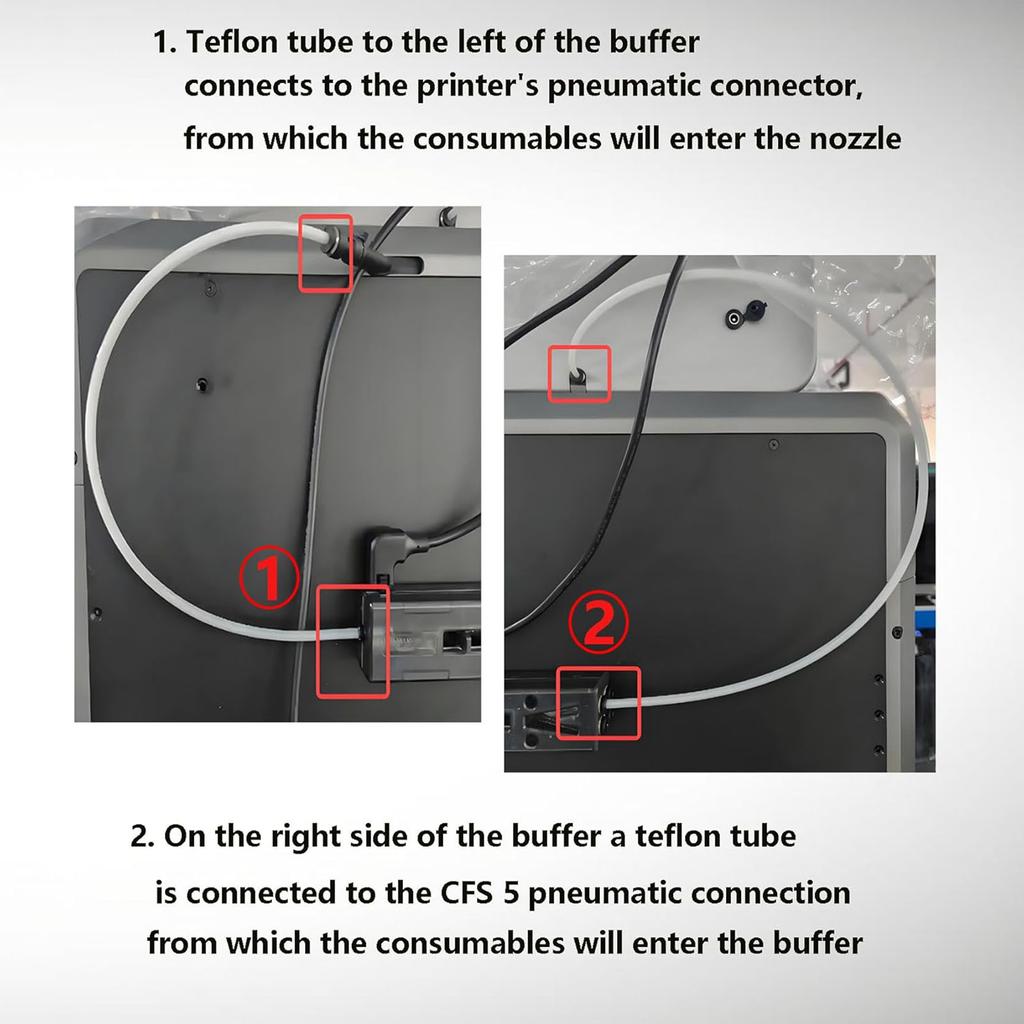 1. Teflon tube to the left of the buffer connects to the printer's pneumatic connector, from which the consumables will enter the nozzle

①

②

2. On the right side of the buffer a teflon tube is connected to the CFS 5 pneumatic connection from which the consumables will enter the buffer