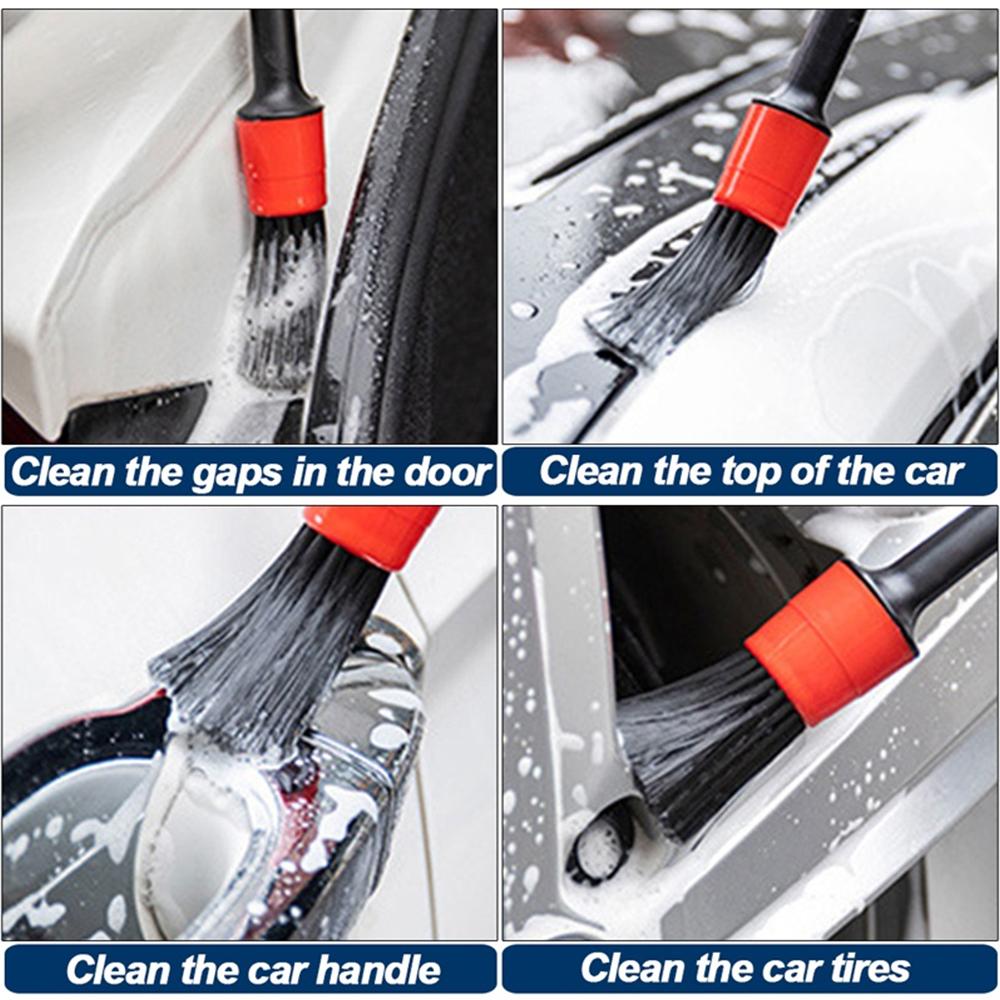 Clean the gaps in the door

Clean the top of the car

Clean the car handle

Clean the car tires