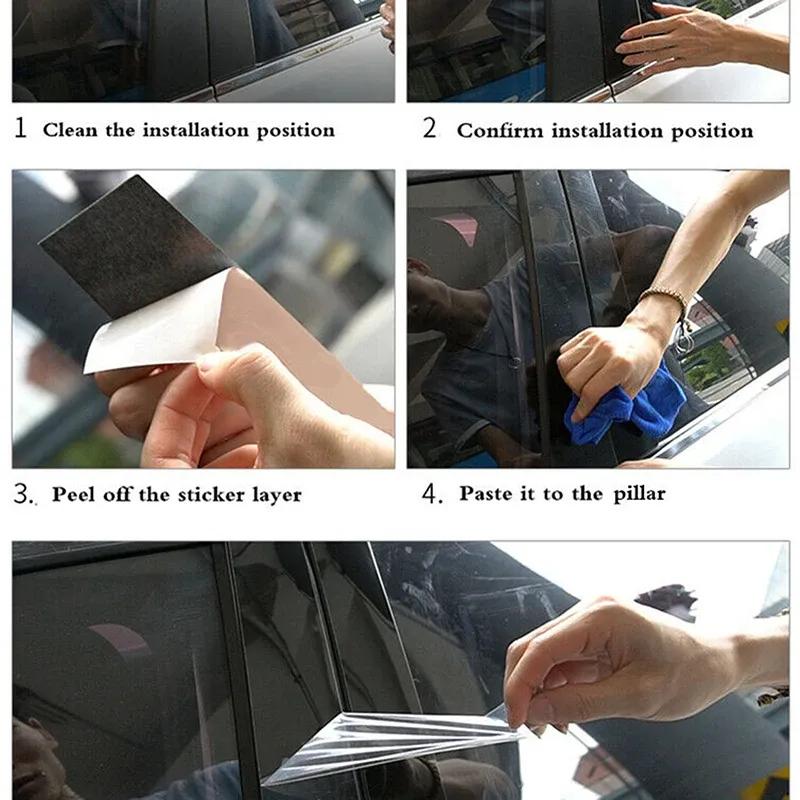 1 Clean the installation position

2 Confirm installation position

3. Peel off the sticker layer

4. Paste it to the pillar