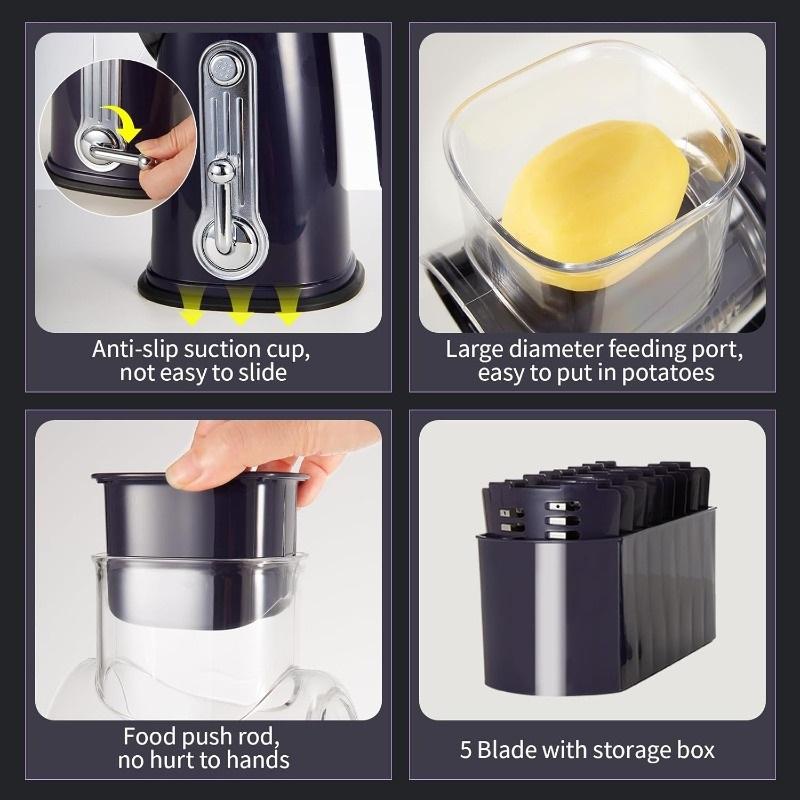 Anti-slip suction cup, not easy to slide

Large diameter feeding port, easy to put in potatoes

Food push rod, no hurt to hands

5 Blade with storage box