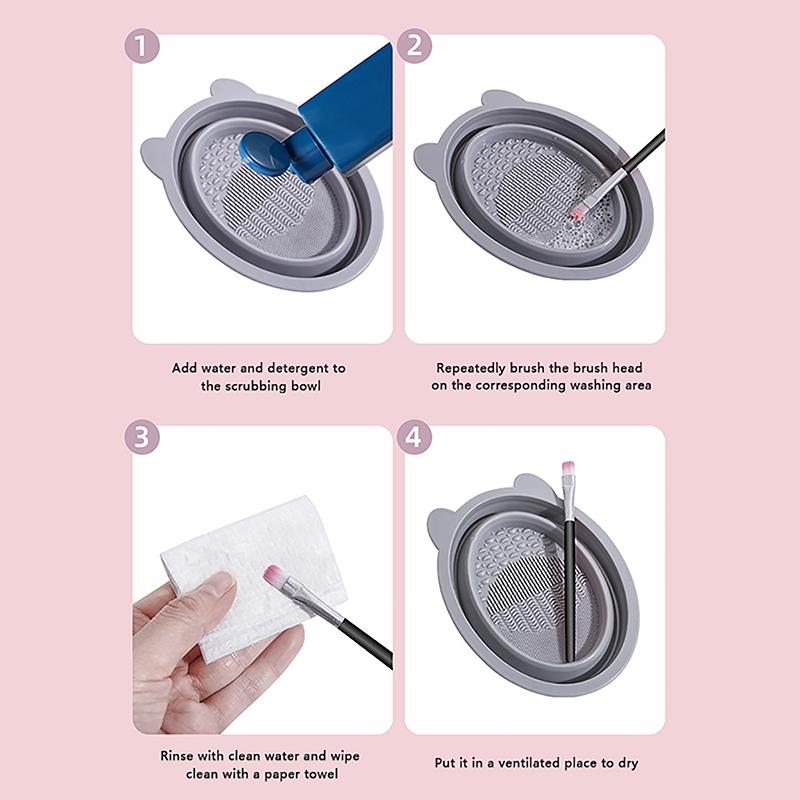 1

Add water and detergent to the scrubbing bowl

2

Repeatedly brush the brush head on the corresponding washing area

3

Rinse with clean water and wipe clean with a paper towel

4

Put it in a ventilated place to dry