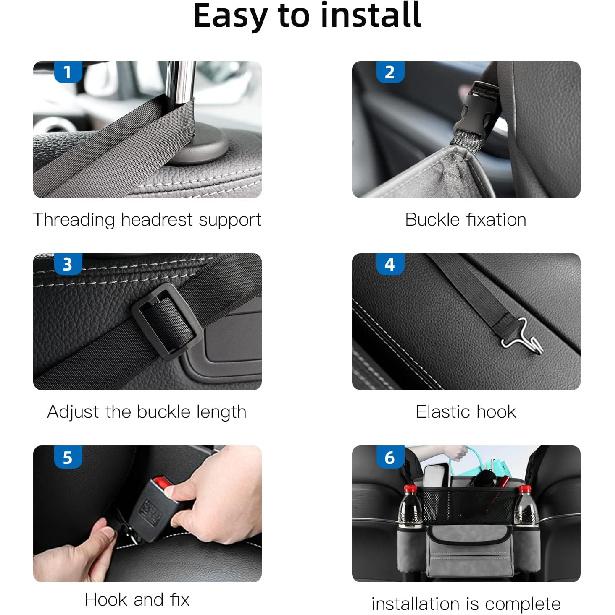 Easy to install

1
Threading headrest support

2
Buckle fixation

3
Adjust the buckle length

4
Elastic hook

5
Hook and fix

6
installation is complete