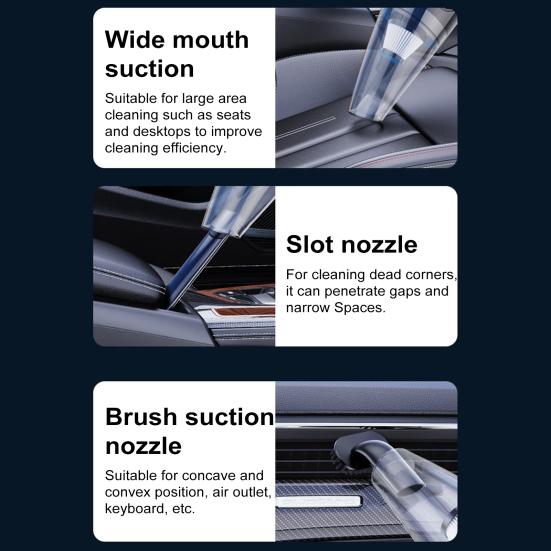 Wide mouth suction

Suitable for large area cleaning such as seats and desktops to improve cleaning efficiency.

Slot nozzle

For cleaning dead corners, it can penetrate gaps and narrow Spaces.

Brush suction nozzle

Suitable for concave and convex position, air outlet, keyboard, etc.