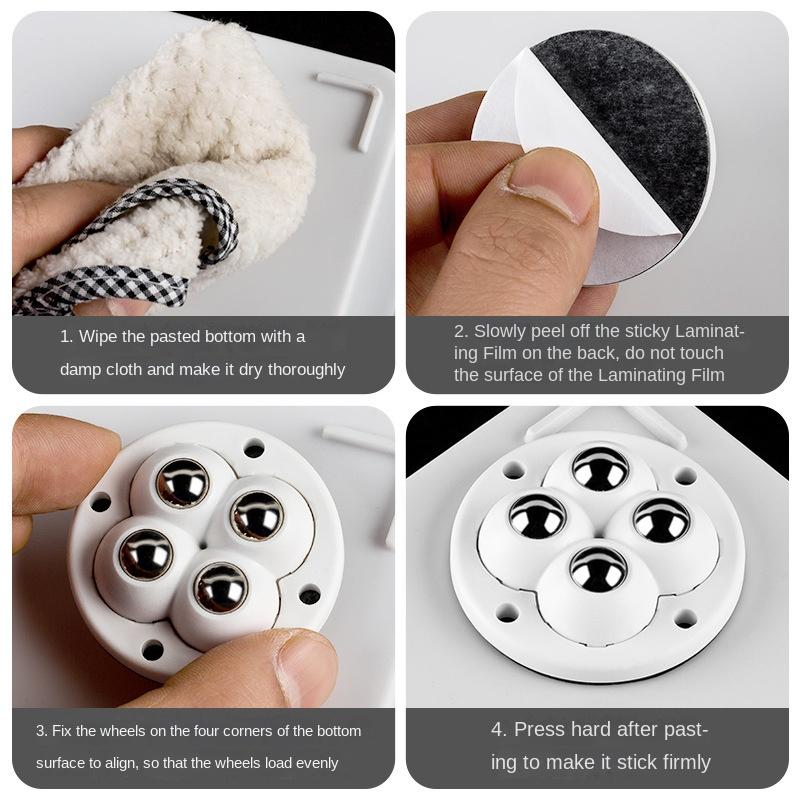 1. Wipe the pasted bottom with a damp cloth and make it dry thoroughly

2. Slowly peel off the sticky Laminating Film on the back, do not touch the surface of the Laminating Film

3. Fix the wheels on the four corners of the bottom surface to align, so that the wheels load evenly

4. Press hard after pasting to make it stick firmly