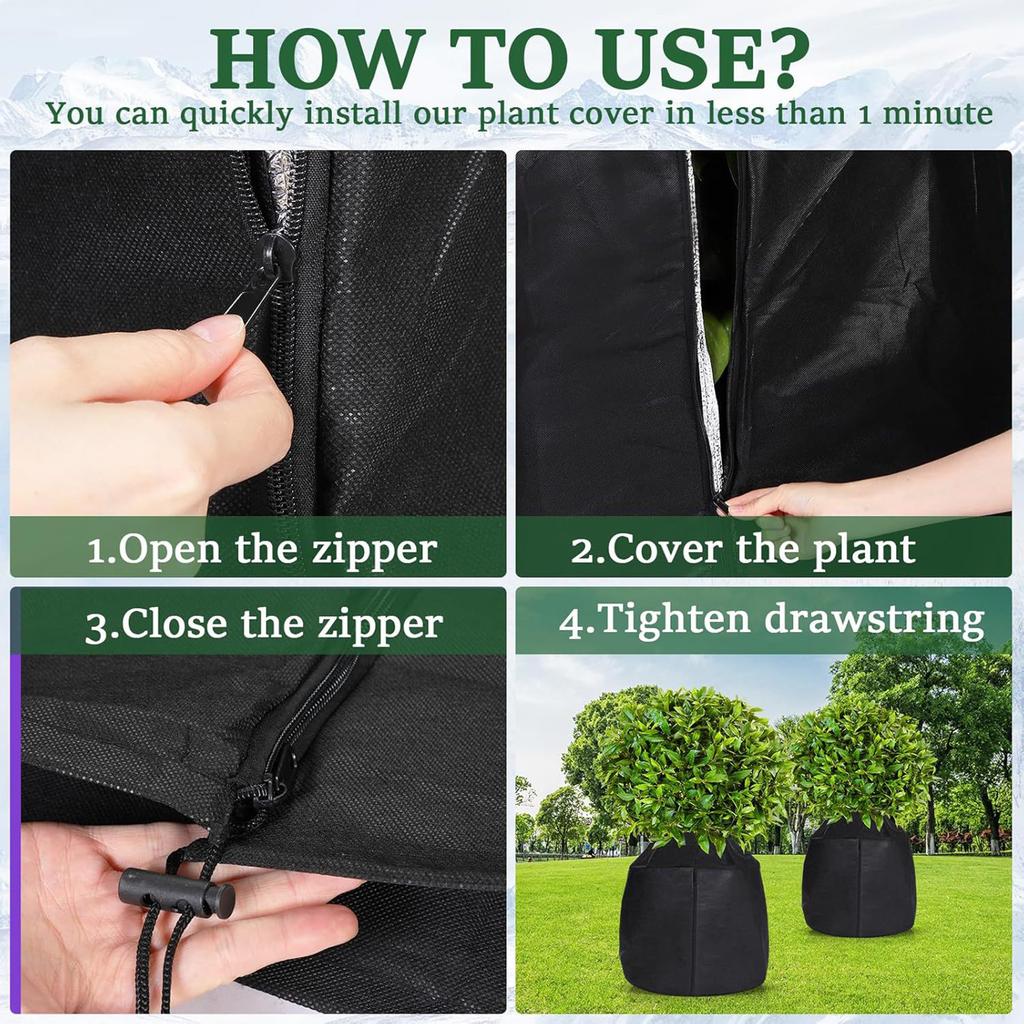 HOW TO USE?
You can quickly install our plant cover in less than 1 minute

1.Open the zipper

2.Cover the plant

3.Close the zipper

4.Tighten drawstring