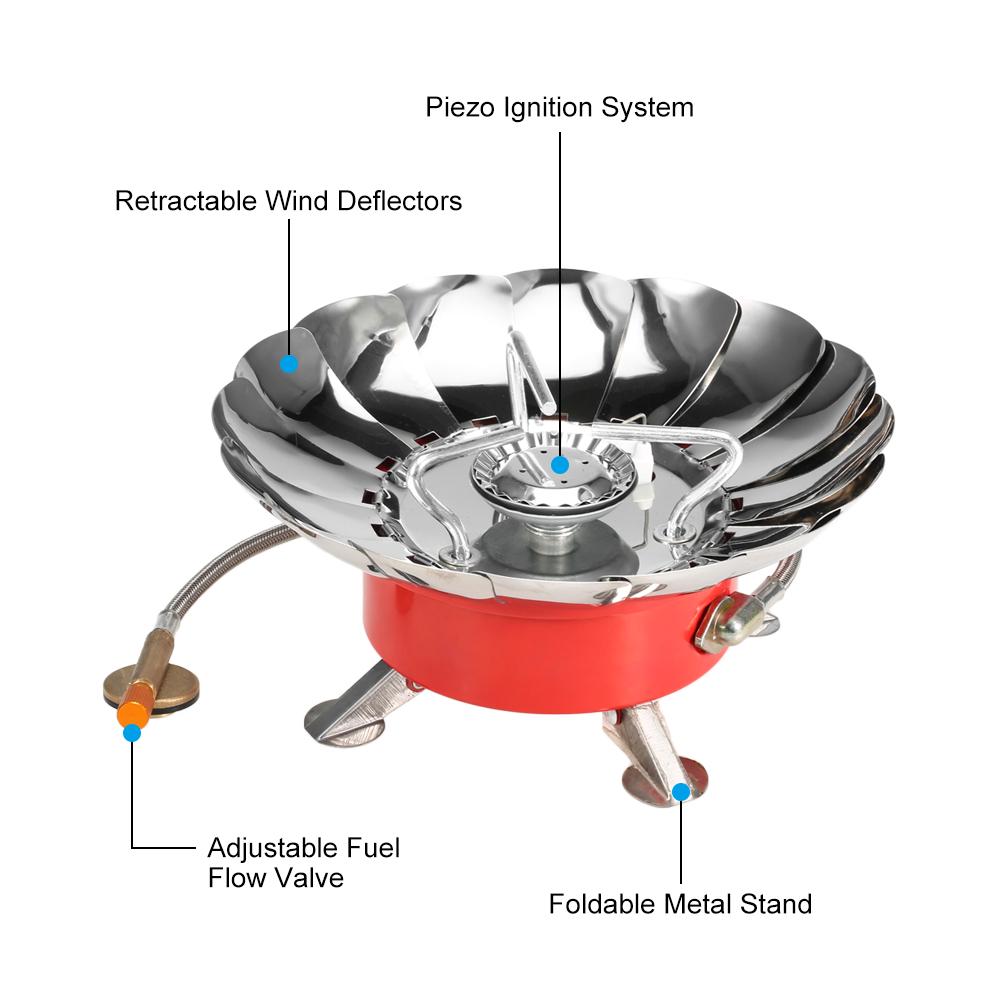 Piezo Ignition System

Retractable Wind Deflectors

Adjustable Fuel Flow Valve

Foldable Metal Stand