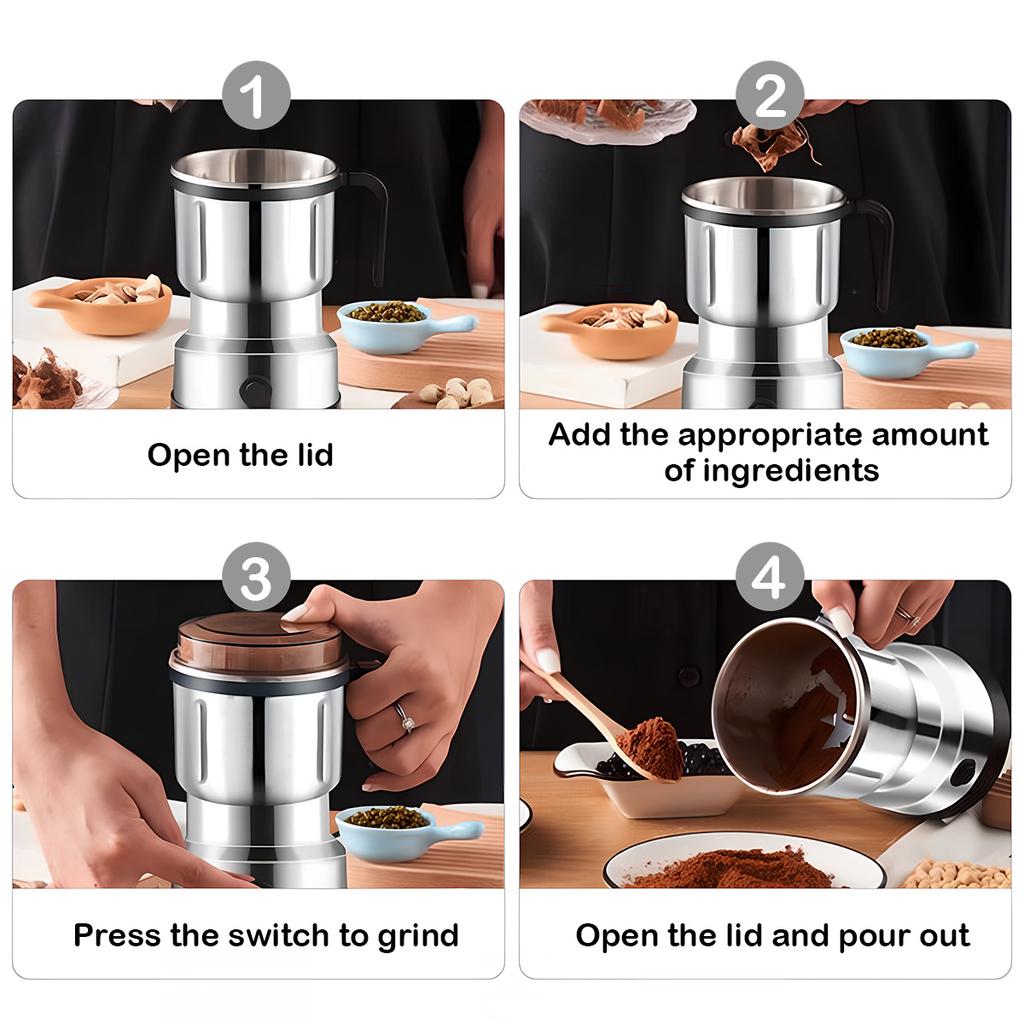 1

Open the lid

2

Add the appropriate amount of ingredients

3

Press the switch to grind

4

Open the lid and pour out