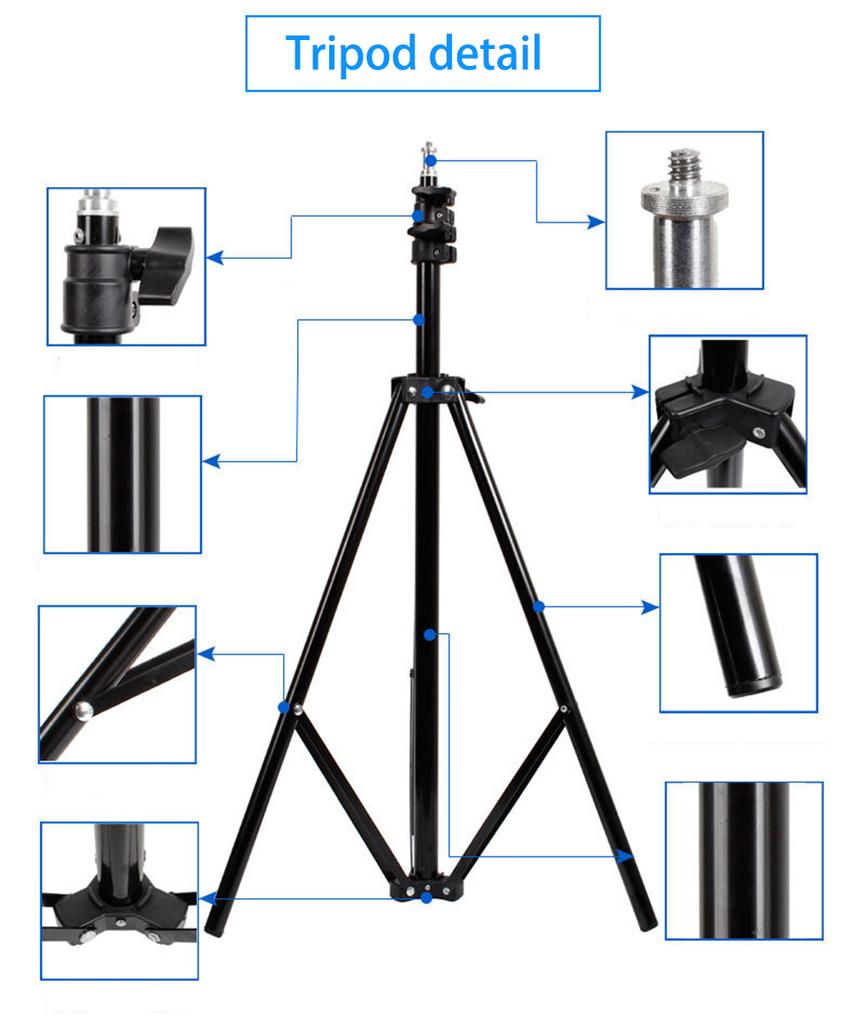 Tripod detail