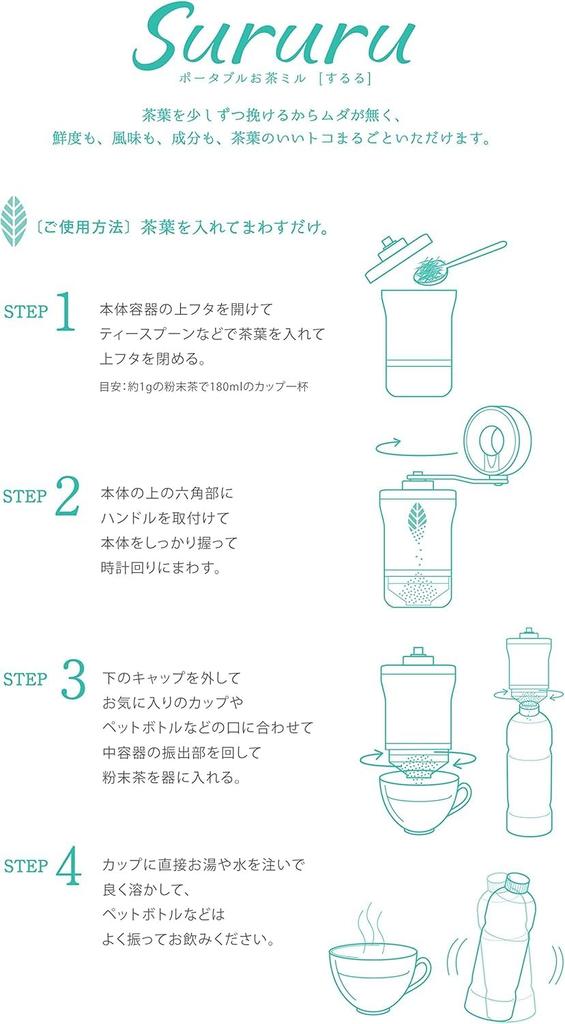 Sururu
ポータブルお茶ミル［するる］

茶葉を少しずつ挽けるからムダが無く、
鮮度も、風味も、成分も、茶葉のいいトコまるごといただけます。

〔ご使用方法〕茶葉を入れてまわすだけ。

STEP 1
本体容器の上フタを開けて
ティースプーンなどで茶葉を入れて
上フタを閉める。
目安：約1gの粉末茶で180mlのカップ一杯

STEP 2
本体の上の六角部に
ハンドルを取付けて
本体をしっかり握って
時計回りにまわす。

STEP 3
下のキャップを外して
お気に入りのカップや
ペットボトルなどの口に合わせて
中容器の振出部を回して
粉末茶を器に入れる。

STEP 4
カップに直接お湯や水を注いで
良く溶かして、
ペットボトルなどは
よく振ってお飲みください。