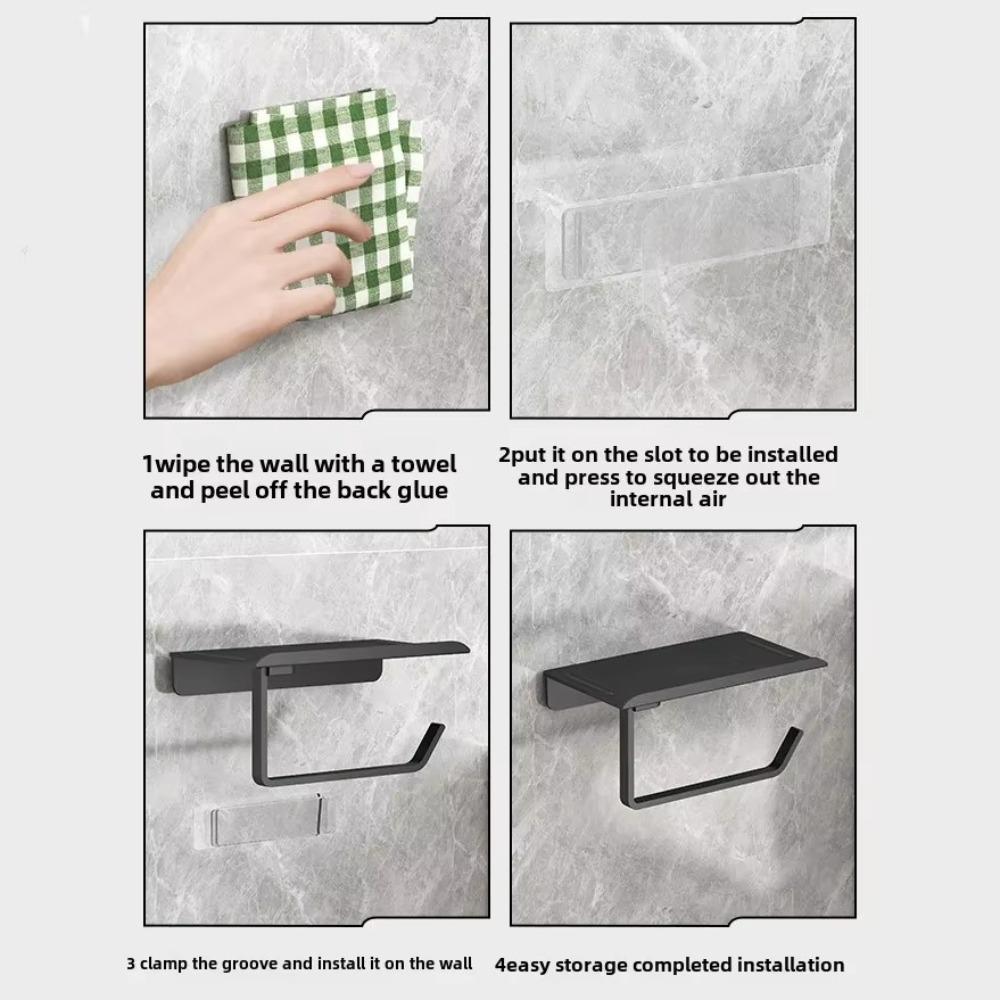 1wipe the wall with a towel and peel off the back glue

2put it on the slot to be installed and press to squeeze out the internal air

3 clamp the groove and install it on the wall

4easy storage completed installation