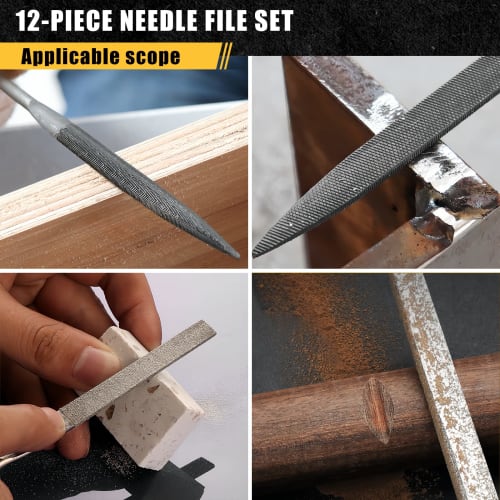 12-PIECE NEEDLE FILE SET

Applicable scope