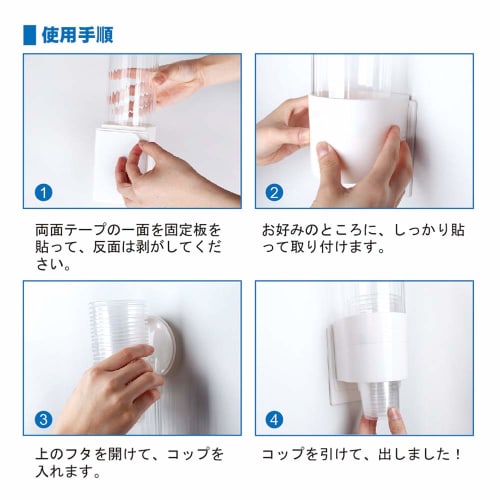 使用手順

1

両面テープの一面を固定板を貼って、反面は剥がしてください。

2

お好みのところに、しっかり貼って取り付けます。

3

上のフタを開けて、コップを入れます。

4

コップを引けて、出しました！