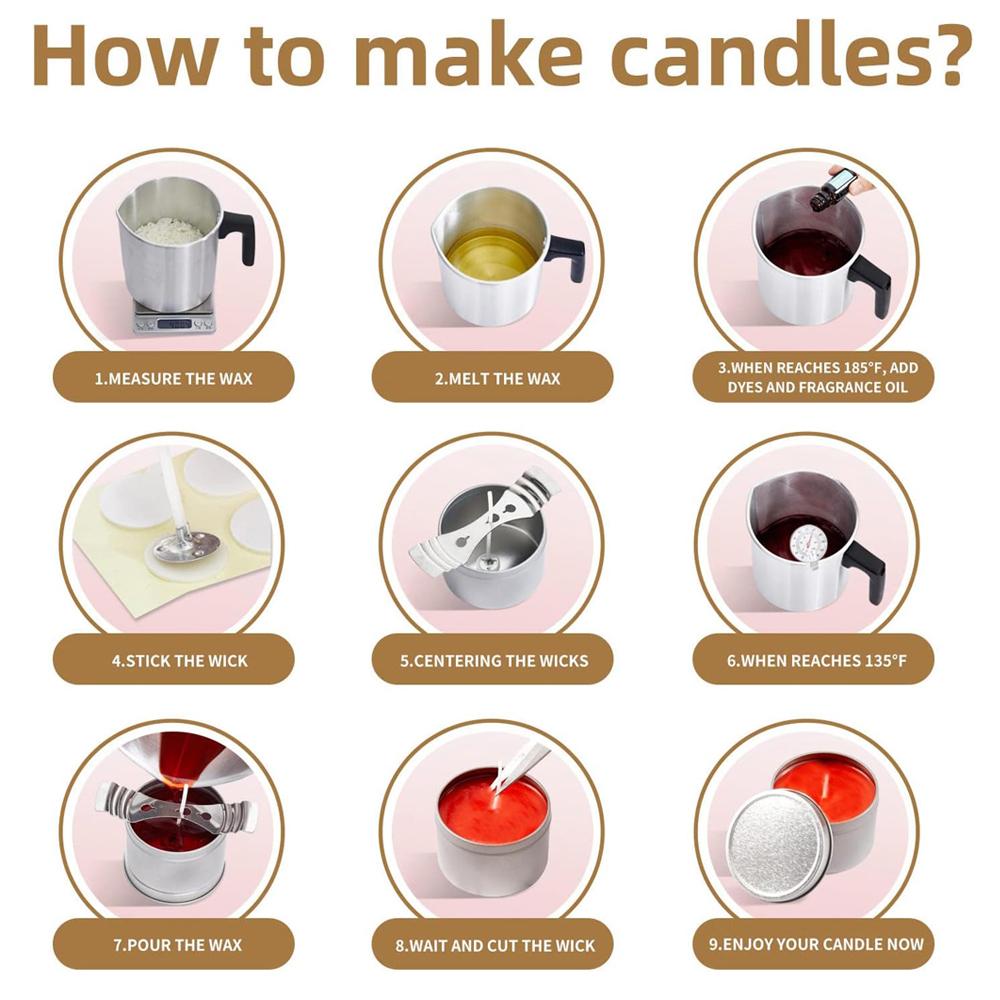 How to make candles?

1.MEASURE THE WAX

2.MELT THE WAX

3.WHEN REACHES 185°F, ADD DYES AND FRAGRANCE OIL

4.STICK THE WICK

5.CENTERING THE WICKS

6.WHEN REACHES 135°F

7.POUR THE WAX

8.WAIT AND CUT THE WICK

9.ENJOY YOUR CANDLE NOW