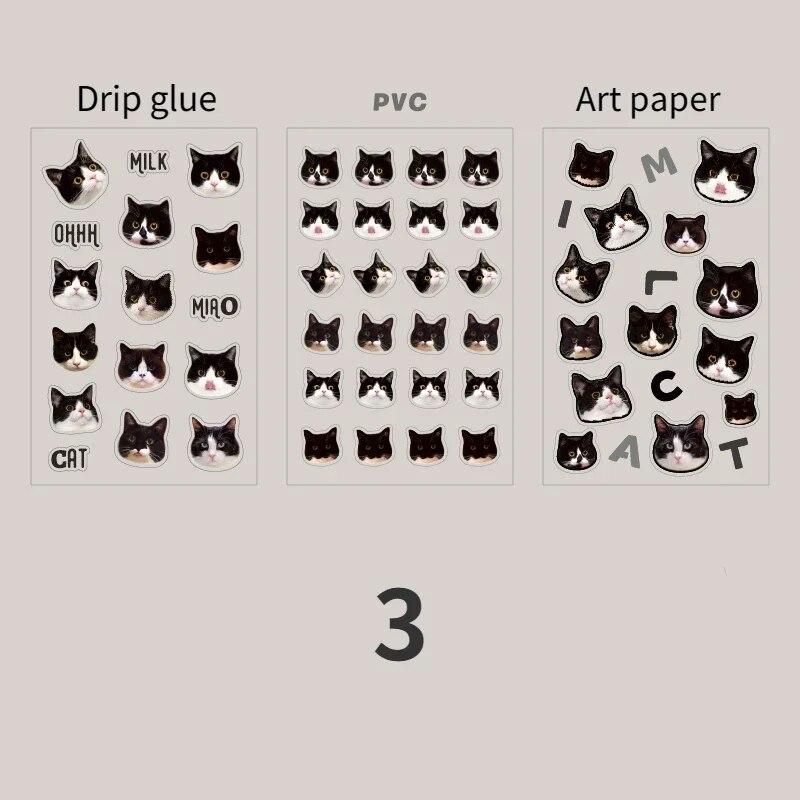 Drip glue

MILK

OHHH

MIAO

CAT

PVC

Art paper

M

I

L

C

A

T

3