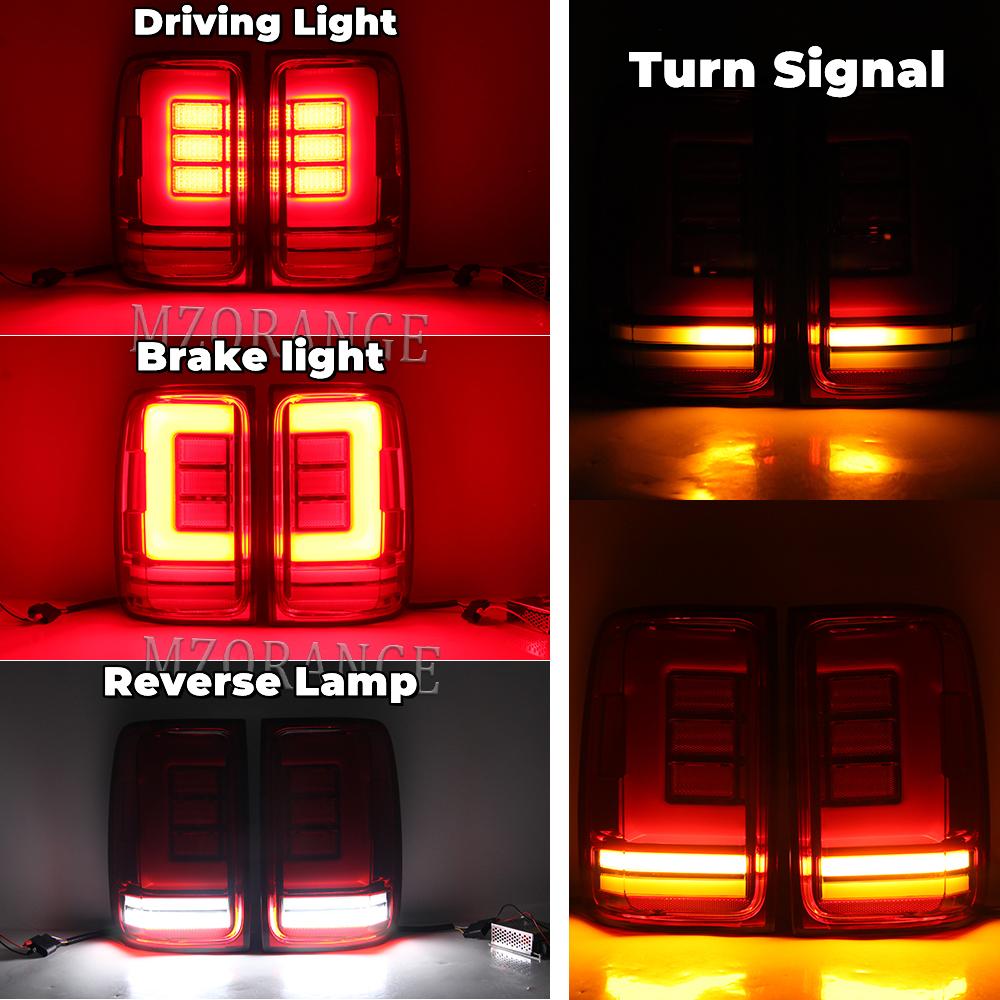 Driving Light

MZORANGE

Brake light

MZORANGE

Reverse Lamp

Turn Signal