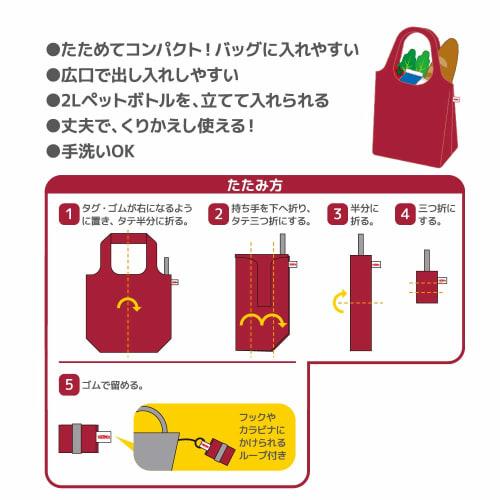 ●たためてコンパクト！バッグに入れやすい
●広口で出し入れしやすい
●2Lペットボトルを、立てて入れられる
●丈夫で、くりかえし使える！
●手洗いOK

たたみ方

1 タグ・ゴムが右になるように置き、タテ半分に折る。

2 持ち手を下へ折り、タテ三つ折にする。

3 半分に折る。

4 三つ折にする。

5 ゴムで留める。

フックやカラビナにかけられるループ付き