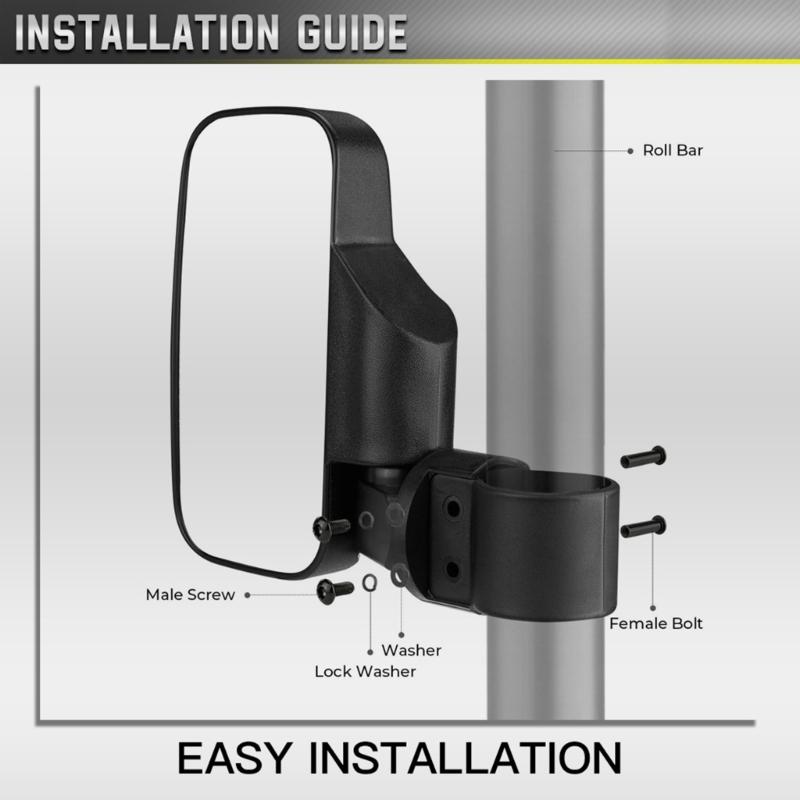 INSTALLATION GUIDE

Roll Bar

Male Screw

Washer

Lock Washer

Female Bolt

EASY INSTALLATION