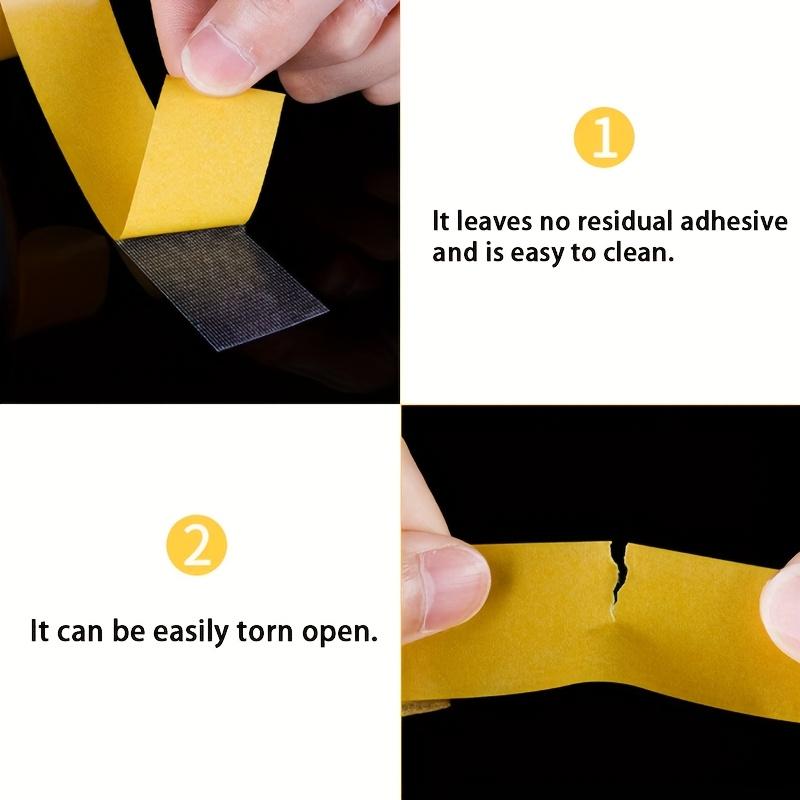 1

It leaves no residual adhesive and is easy to clean.

2

It can be easily torn open.