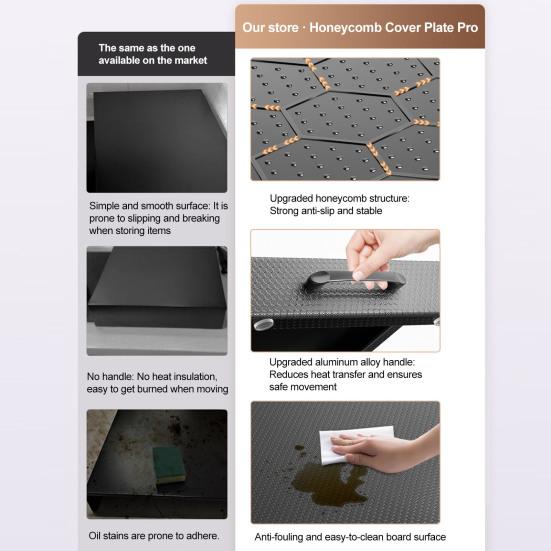 The same as the one available on the market

Simple and smooth surface: It is prone to slipping and breaking when storing items

No handle: No heat insulation, easy to get burned when moving

Oil stains are prone to adhere.

Our store · Honeycomb Cover Plate Pro

Upgraded honeycomb structure: Strong anti-slip and stable

Upgraded aluminum alloy handle: Reduces heat transfer and ensures safe movement

Anti-fouling and easy-to-clean board surface