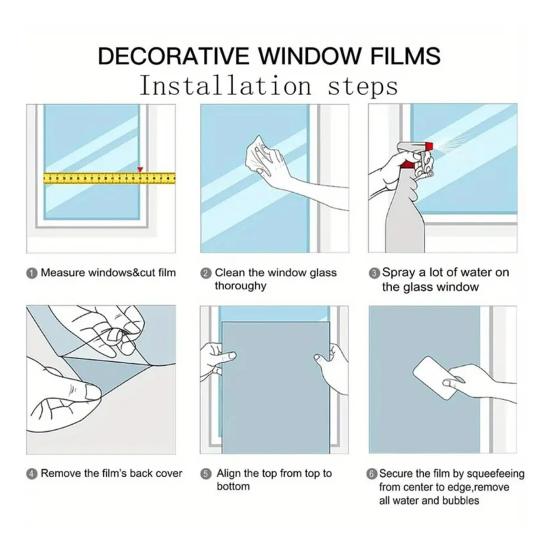 DECORATIVE WINDOW FILMS
Installation steps

1 Measure windows&cut film

2 Clean the window glass thoroughy

3 Spray a lot of water on the glass window

4 Remove the film's back cover

5 Align the top from top to bottom

6 Secure the film by squeefeeing from center to edge,remove all water and bubbles