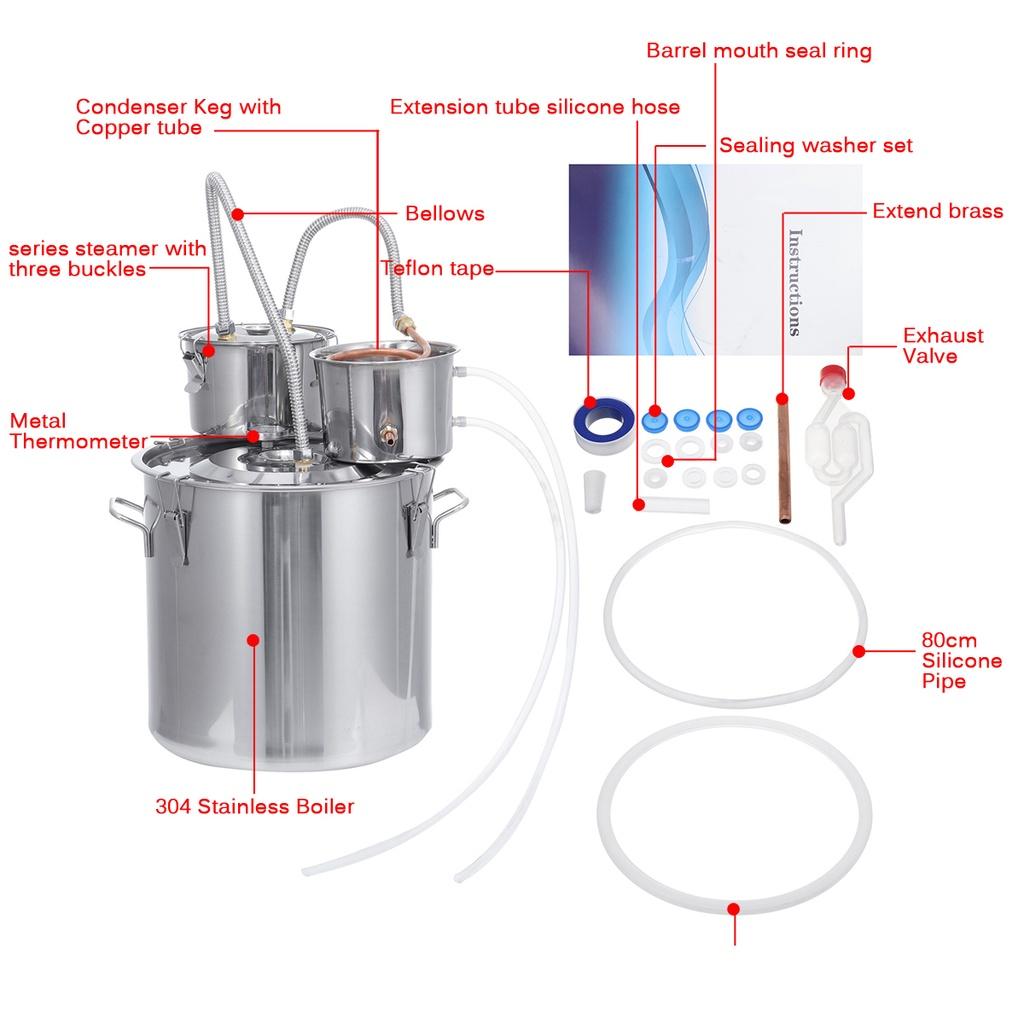 Barrel mouth seal ring

Condenser Keg with Copper tube

Extension tube silicone hose

Sealing washer set

Bellows

Extend brass

series steamer with three buckles

Teflon tape

Instructions

Exhaust Valve

Metal Thermometer

80cm Silicone Pipe

304 Stainless Boiler