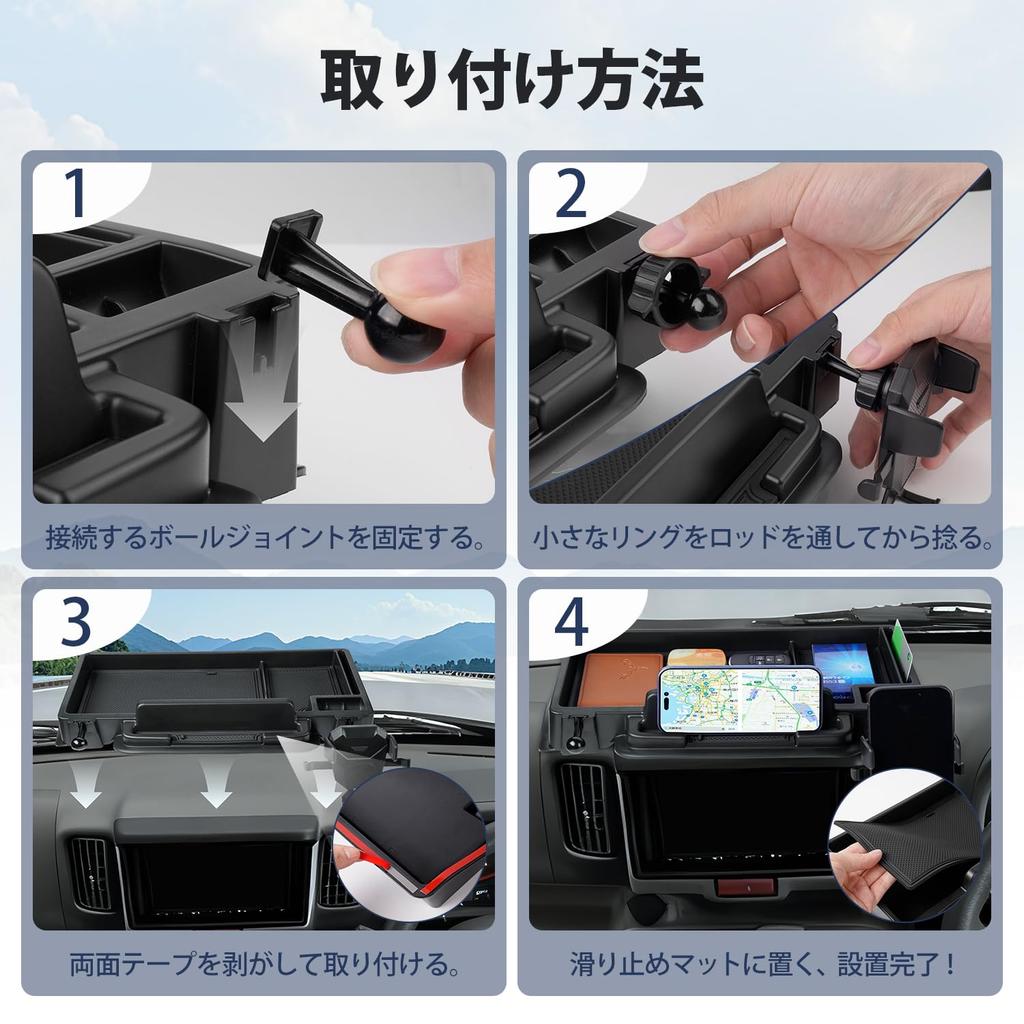 取り付け方法

1

接続するボールジョイントを固定する。

2

小さなリングをロッドを通してから捻る。

3

両面テープを剥がして取り付ける。

4

滑り止めマットに置く、設置完了！