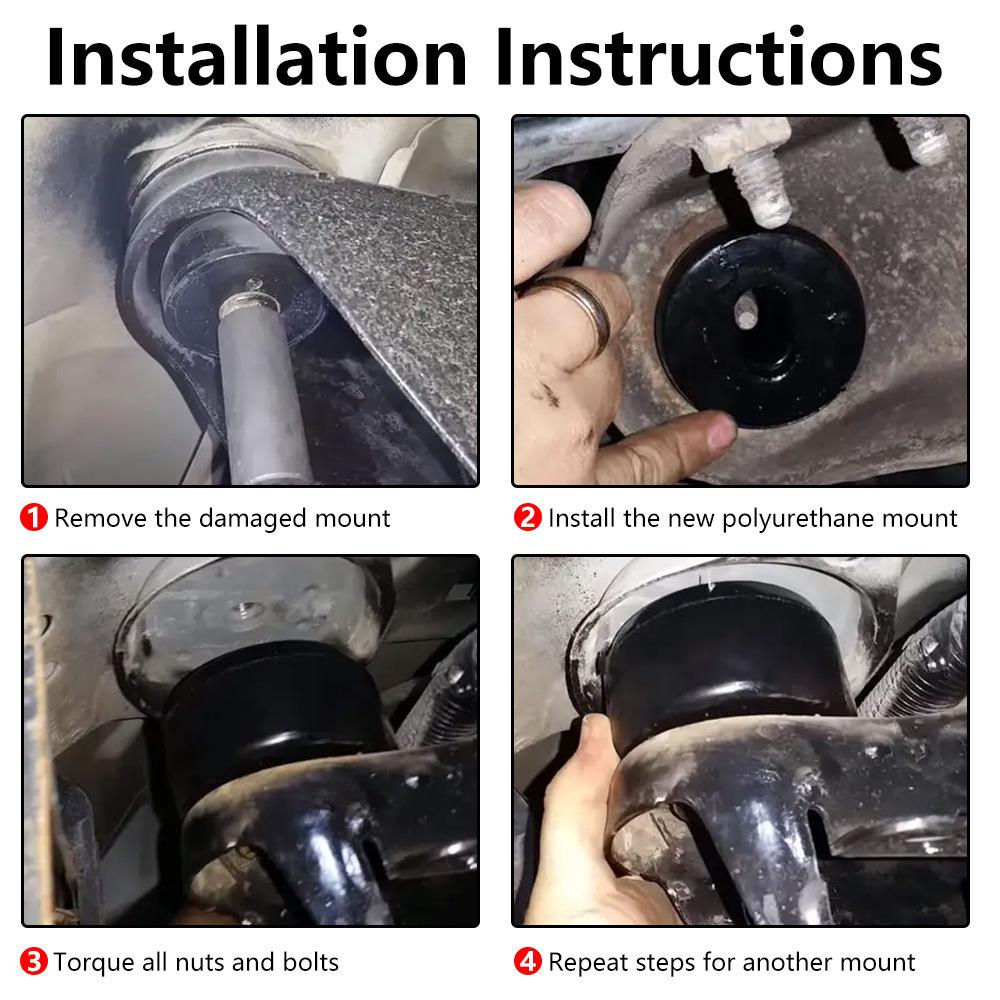 Installation Instructions

1 Remove the damaged mount

2 Install the new polyurethane mount

3 Torque all nuts and bolts

4 Repeat steps for another mount