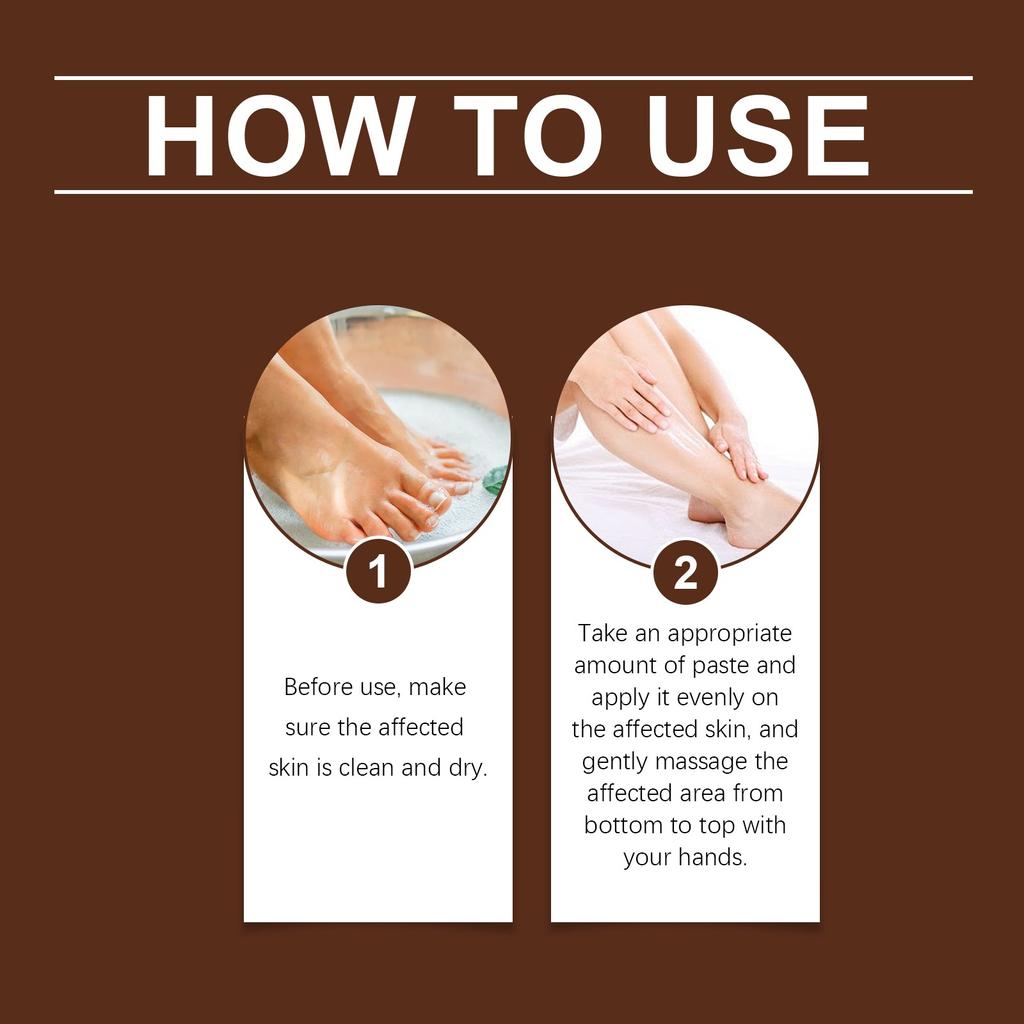 HOW TO USE

1

Before use, make sure the affected skin is clean and dry.

2

Take an appropriate amount of paste and apply it evenly on the affected skin, and gently massage the affected area from bottom to top with your hands.