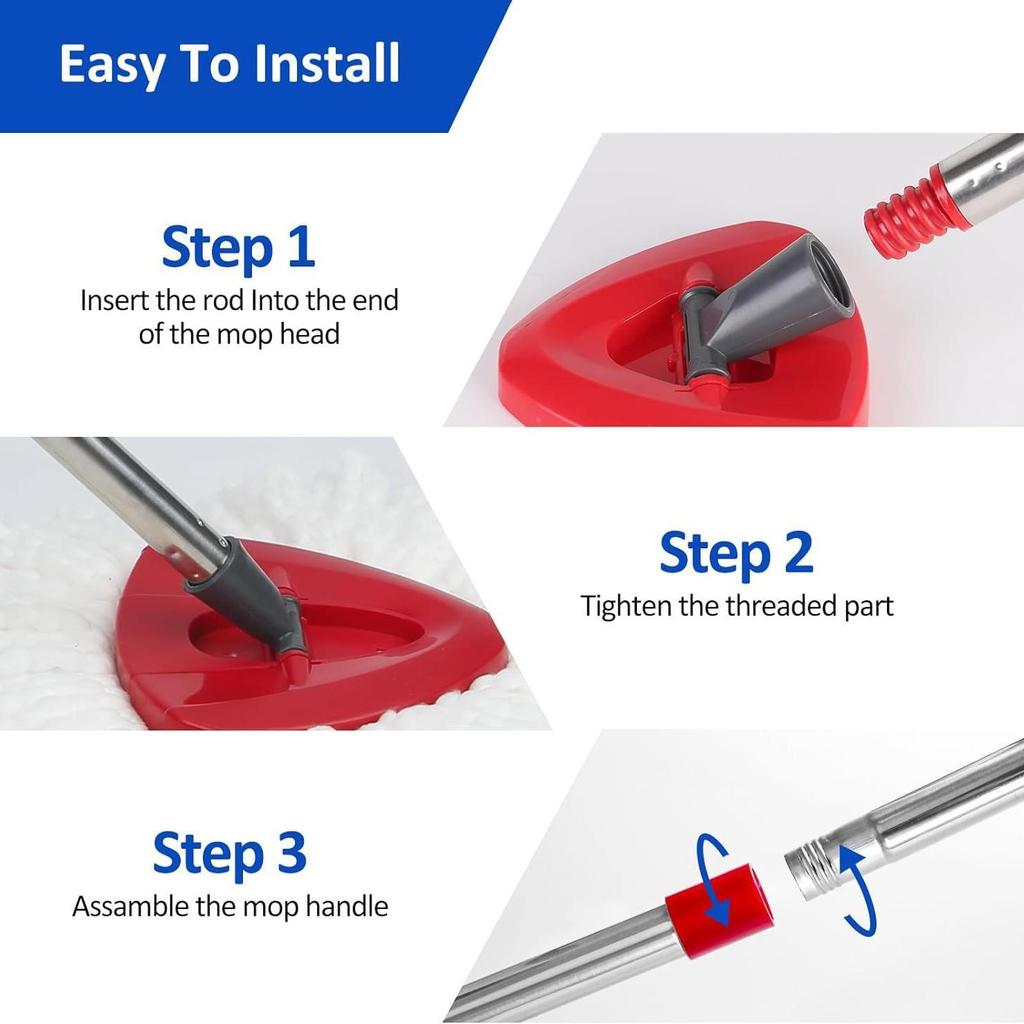 Easy To Install

Step 1
Insert the rod Into the end of the mop head

Step 2
Tighten the threaded part

Step 3
Assamble the mop handle