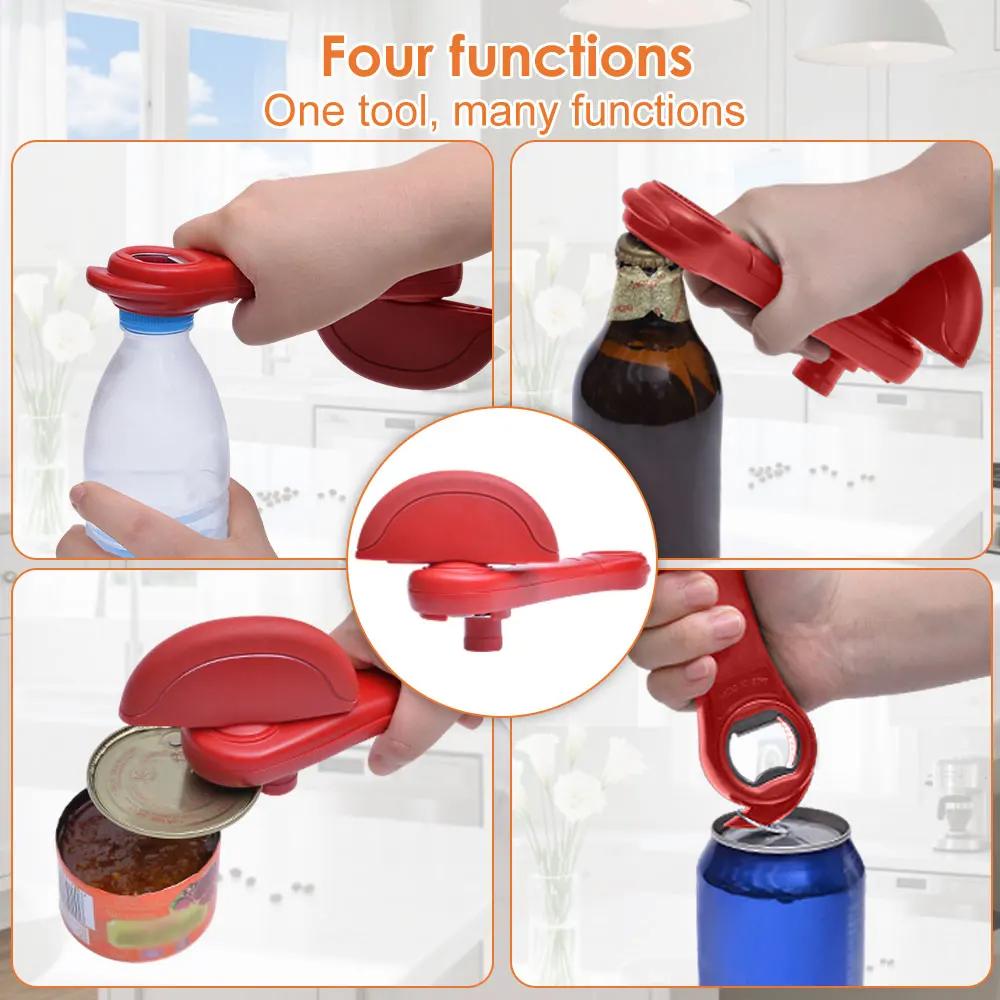 Four functions
One tool, many functions