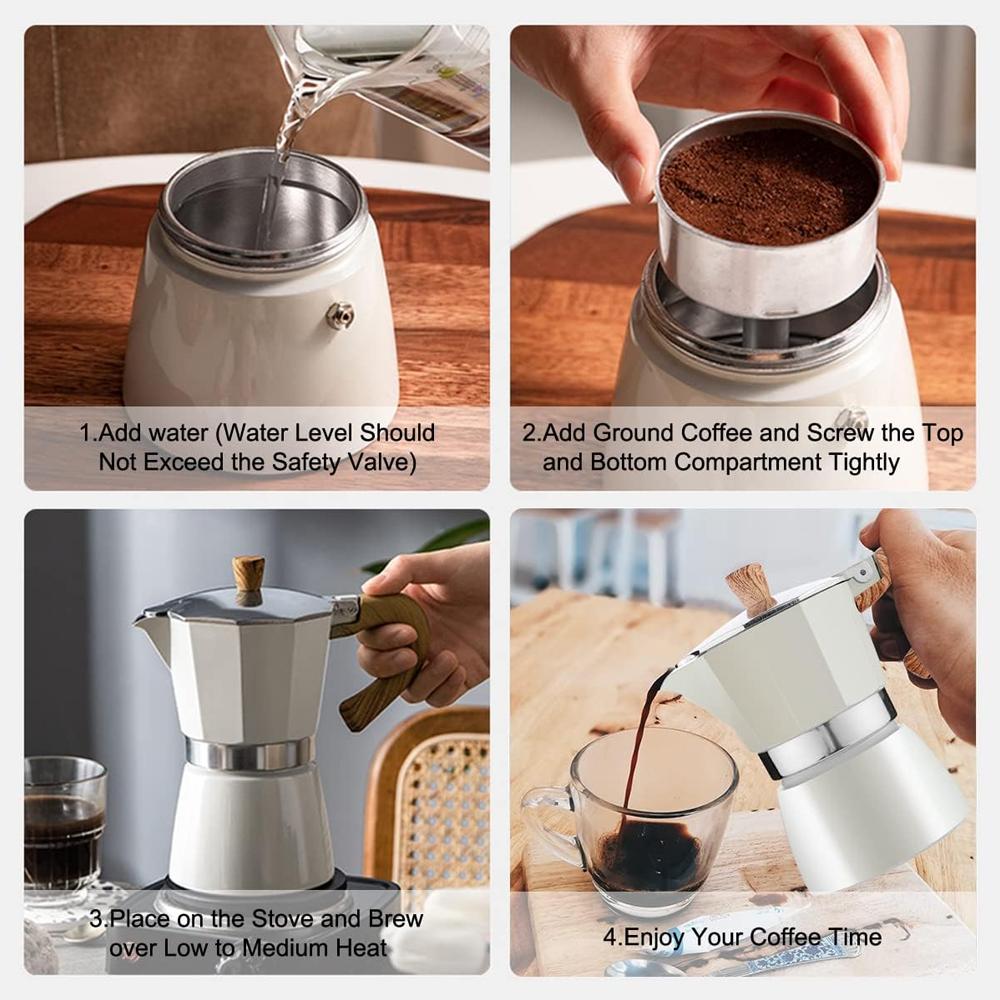 1.Add water (Water Level Should Not Exceed the Safety Valve)

2.Add Ground Coffee and Screw the Top and Bottom Compartment Tightly

3.Place on the Stove and Brew over Low to Medium Heat

4.Enjoy Your Coffee Time