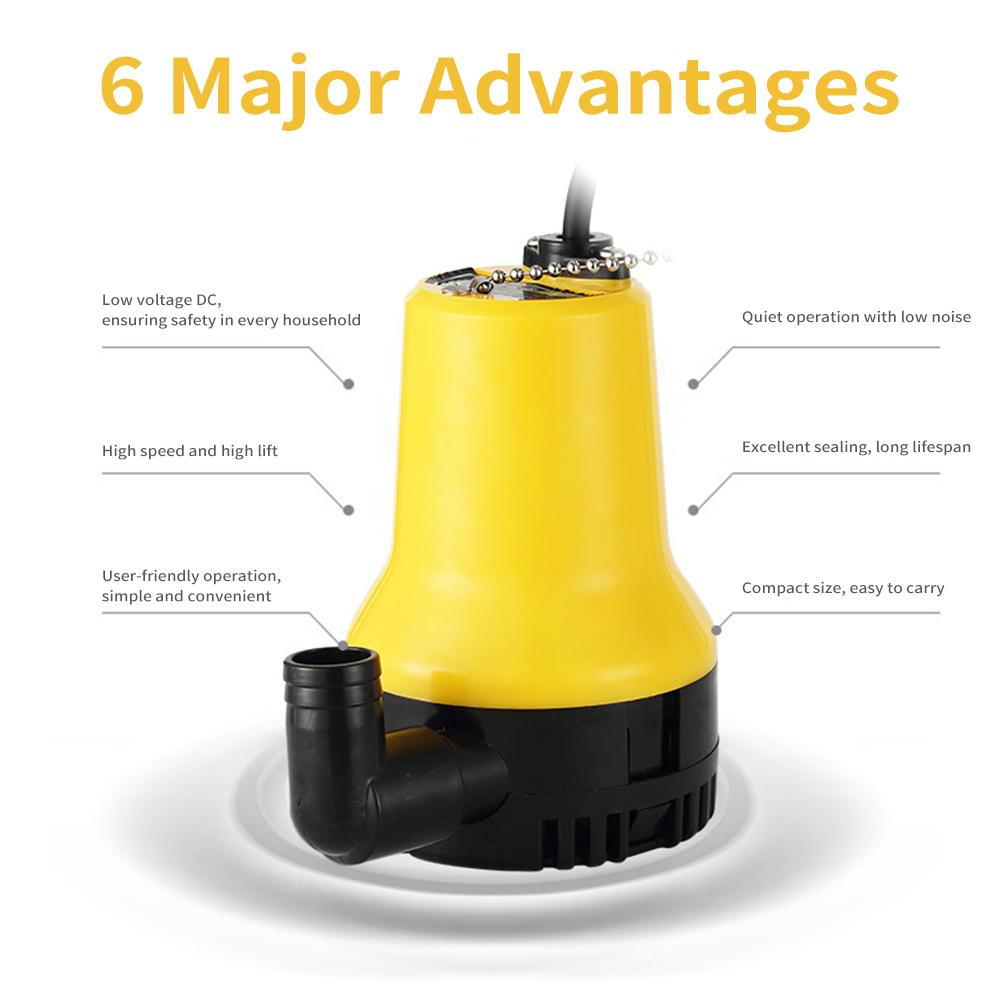 6 Major Advantages

Low voltage DC, ensuring safety in every household

High speed and high lift

User-friendly operation, simple and convenient

Quiet operation with low noise

Excellent sealing, long lifespan

Compact size, easy to carry