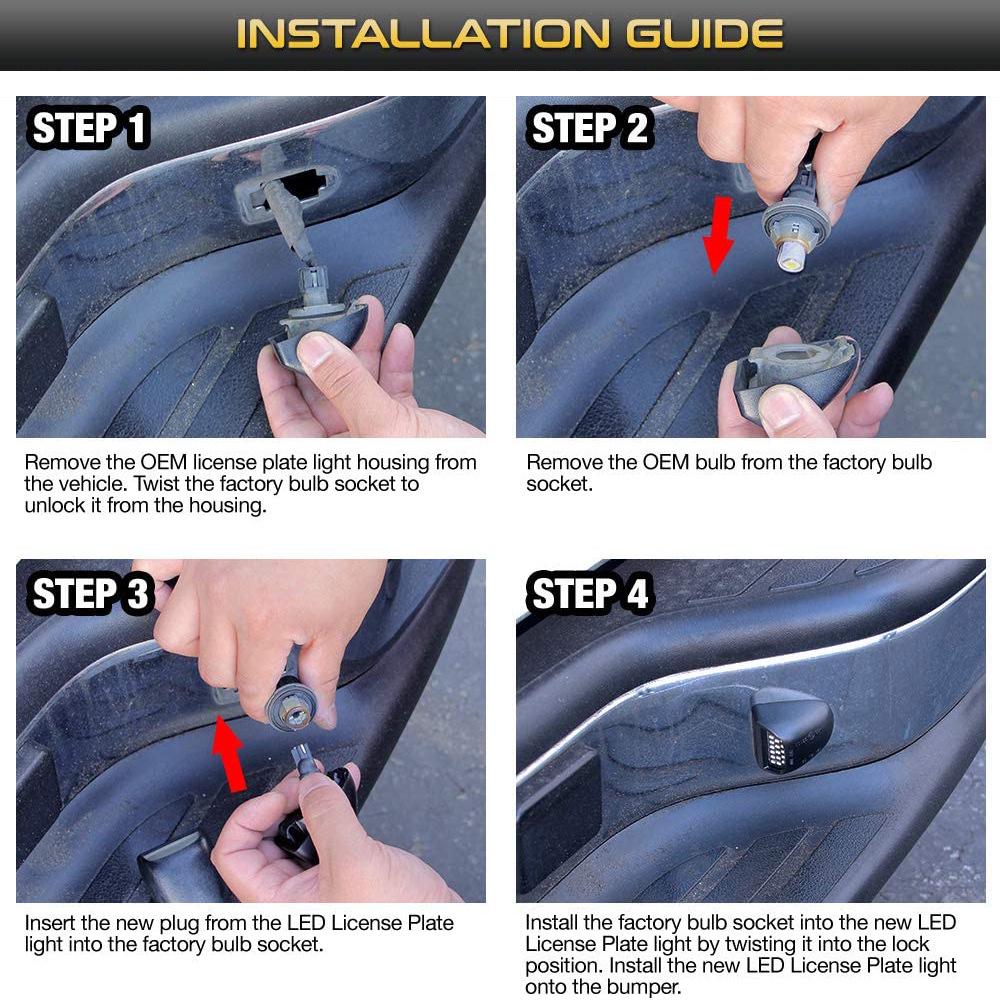 INSTALLATION GUIDE

STEP 1

Remove the OEM license plate light housing from the vehicle. Twist the factory bulb socket to unlock it from the housing.

STEP 2

Remove the OEM bulb from the factory bulb socket.

STEP 3

Insert the new plug from the LED License Plate light into the factory bulb socket.

STEP 4

Install the factory bulb socket into the new LED License Plate light by twisting it into the lock position. Install the new LED License Plate light onto the bumper.