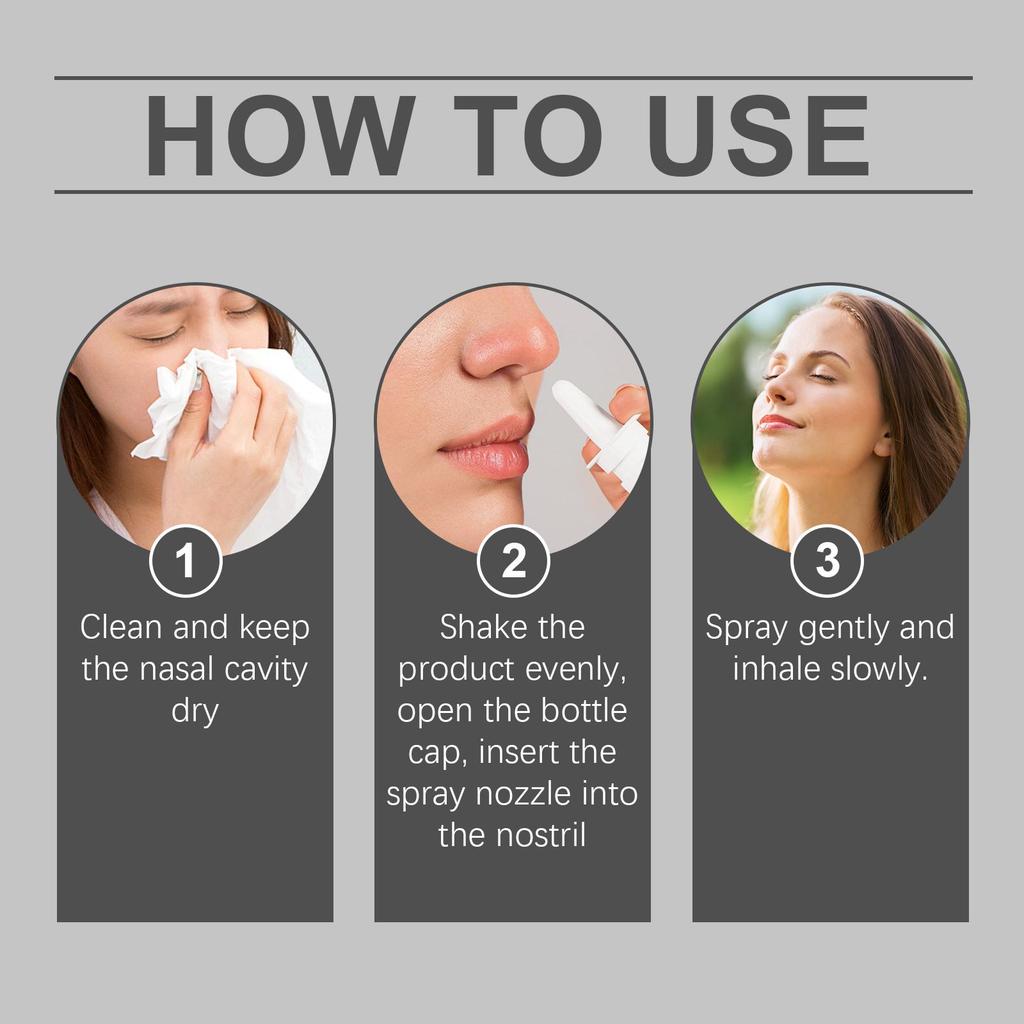 HOW TO USE

1
Clean and keep the nasal cavity dry

2
Shake the product evenly, open the bottle cap, insert the spray nozzle into the nostril

3
Spray gently and inhale slowly.