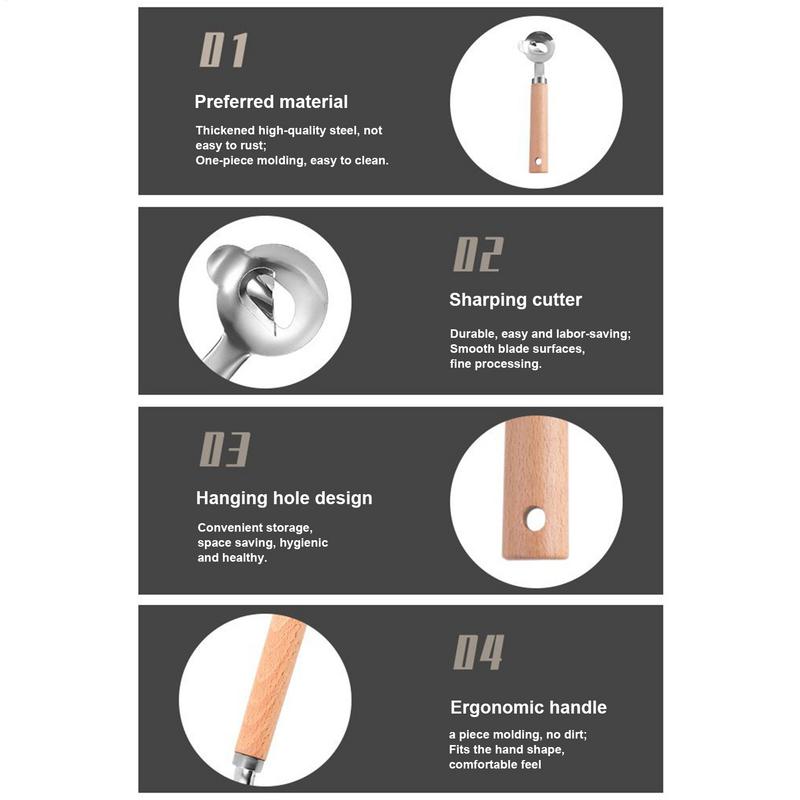 01

Preferred material

Thickened high-quality steel, not easy to rust;
One-piece molding, easy to clean.

02

Sharping cutter

Durable, easy and labor-saving;
Smooth blade surfaces,
fine processing.

03

Hanging hole design

Convenient storage,
space saving, hygienic
and healthy.

04

Ergonomic handle

a piece molding, no dirt;
Fits the hand shape,
comfortable feel