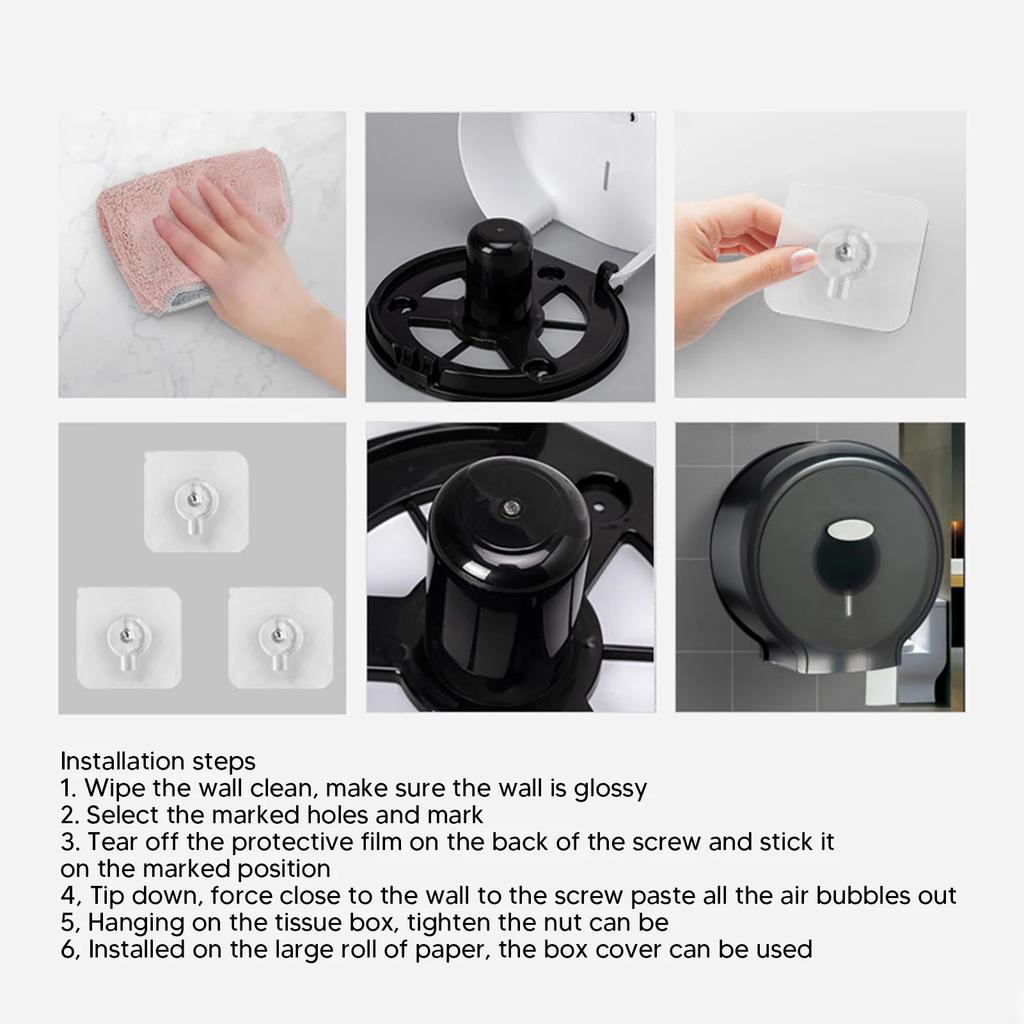 Installation steps
1. Wipe the wall clean, make sure the wall is glossy
2. Select the marked holes and mark
3. Tear off the protective film on the back of the screw and stick it on the marked position
4, Tip down, force close to the wall to the screw paste all the air bubbles out
5, Hanging on the tissue box, tighten the nut can be
6, Installed on the large roll of paper, the box cover can be used