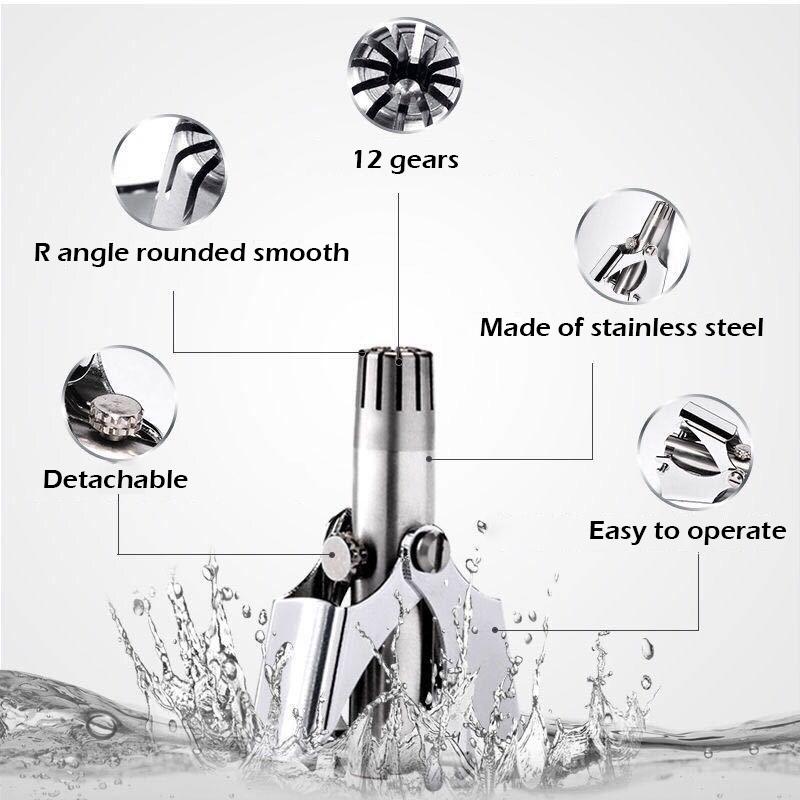 12 gears

R angle rounded smooth

Made of stainless steel

Detachable

Easy to operate