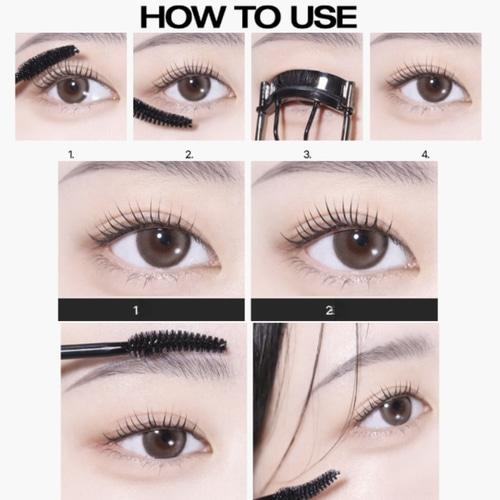 HOW TO USE

1.

2.

3.

4.

1

2.