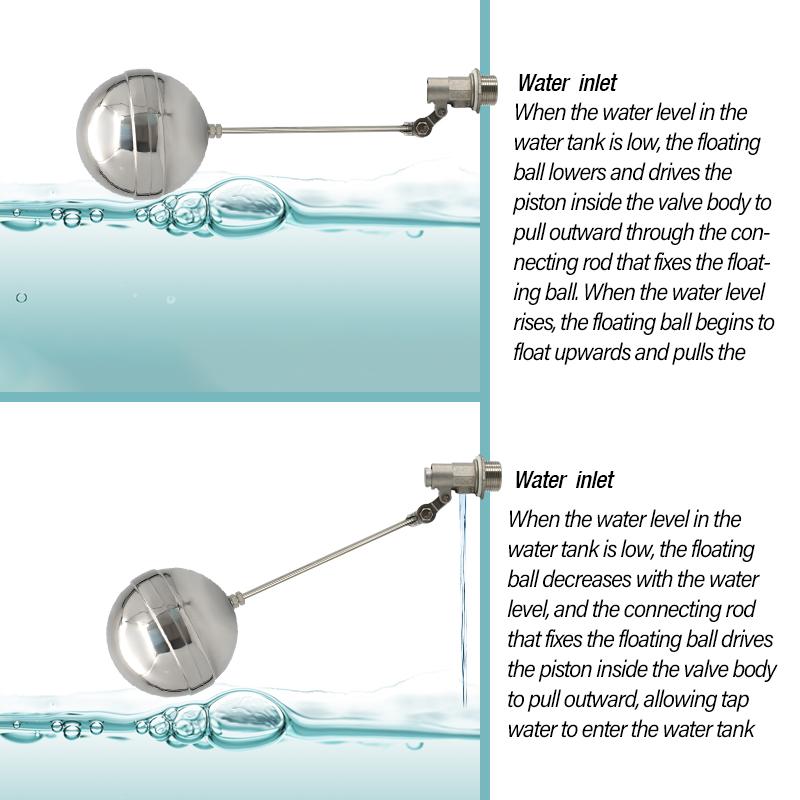 Water inlet
When the water level in the water tank is low, the floating ball lowers and drives the piston inside the valve body to pull outward through the connecting rod that fixes the floating ball. When the water level rises, the floating ball begins to float upwards and pulls the

Water inlet
When the water level in the water tank is low, the floating ball decreases with the water level, and the connecting rod that fixes the floating ball drives the piston inside the valve body to pull outward, allowing tap water to enter the water tank