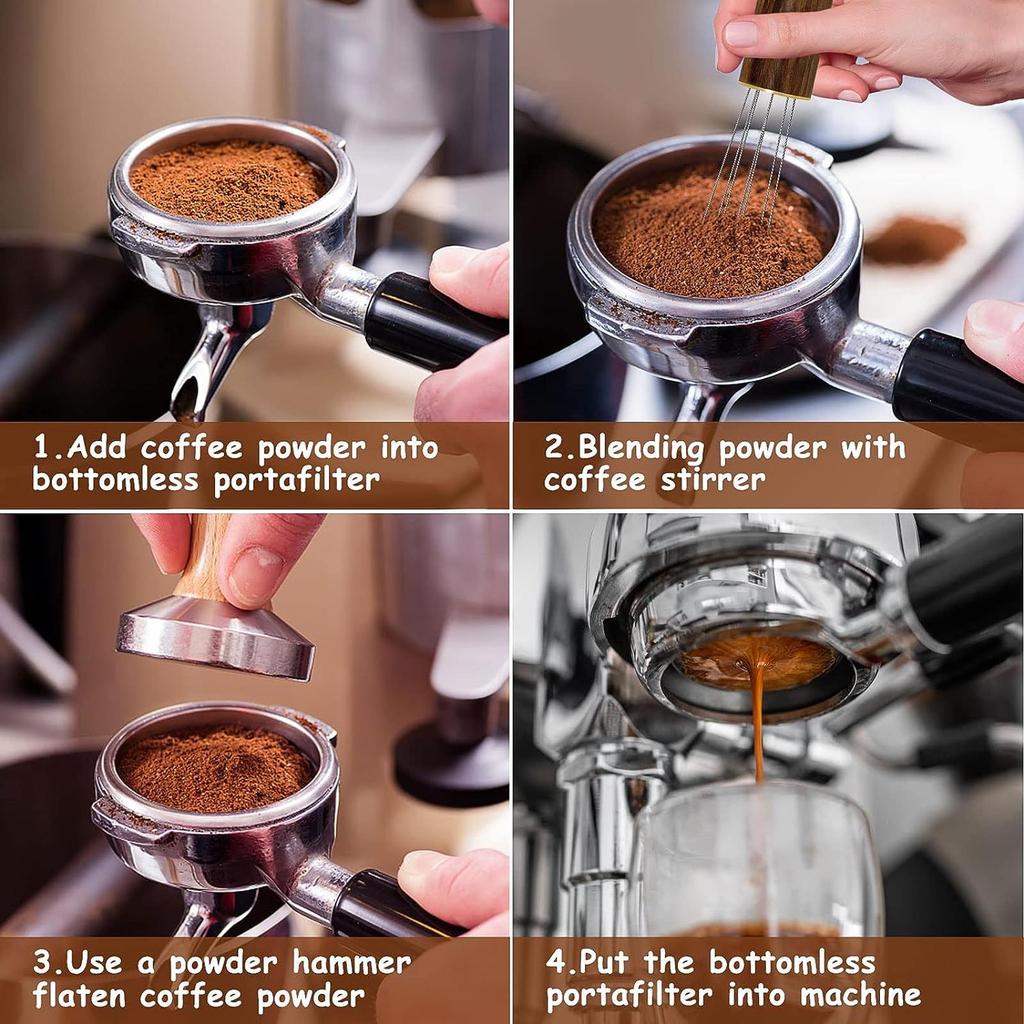 1.Add coffee powder into bottomless portafilter

2.Blending powder with coffee stirrer

3.Use a powder hammer flaten coffee powder

4.Put the bottomless portafilter into machine