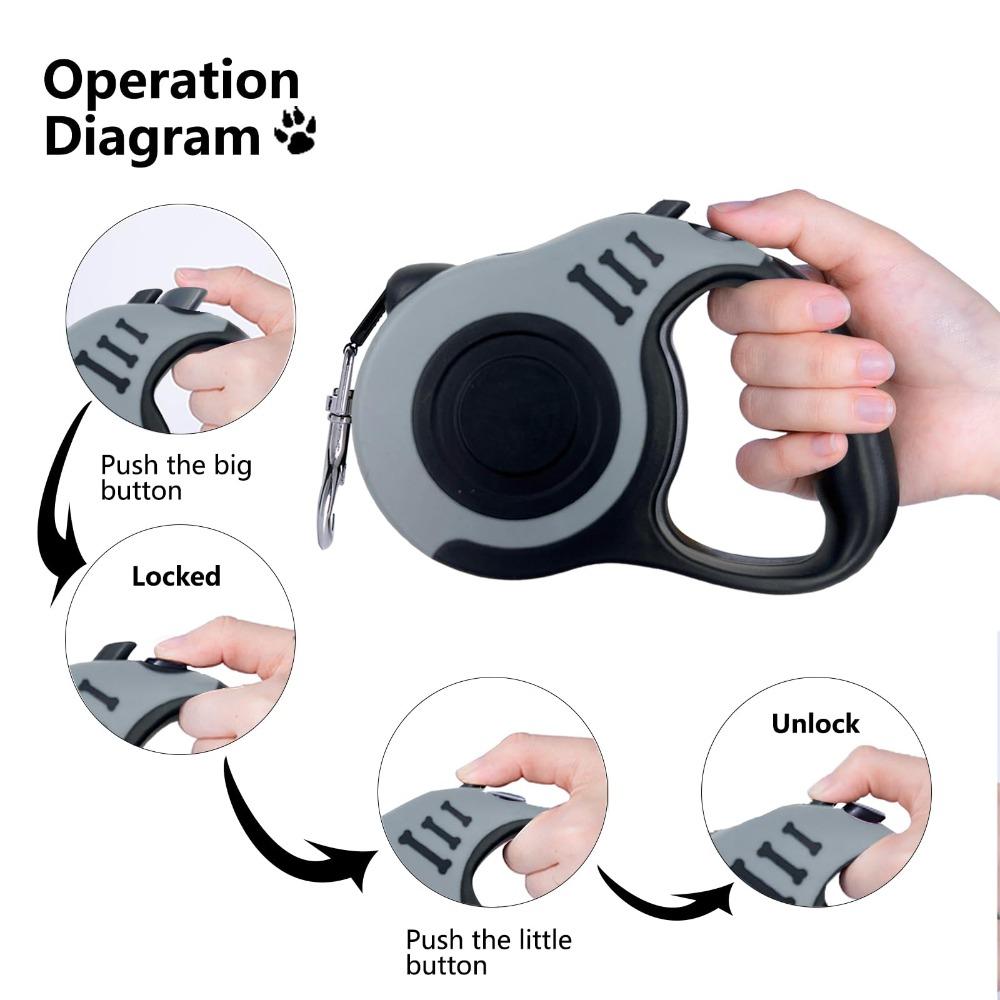 Operation Diagram

Push the big button

Locked

Push the little button

Unlock