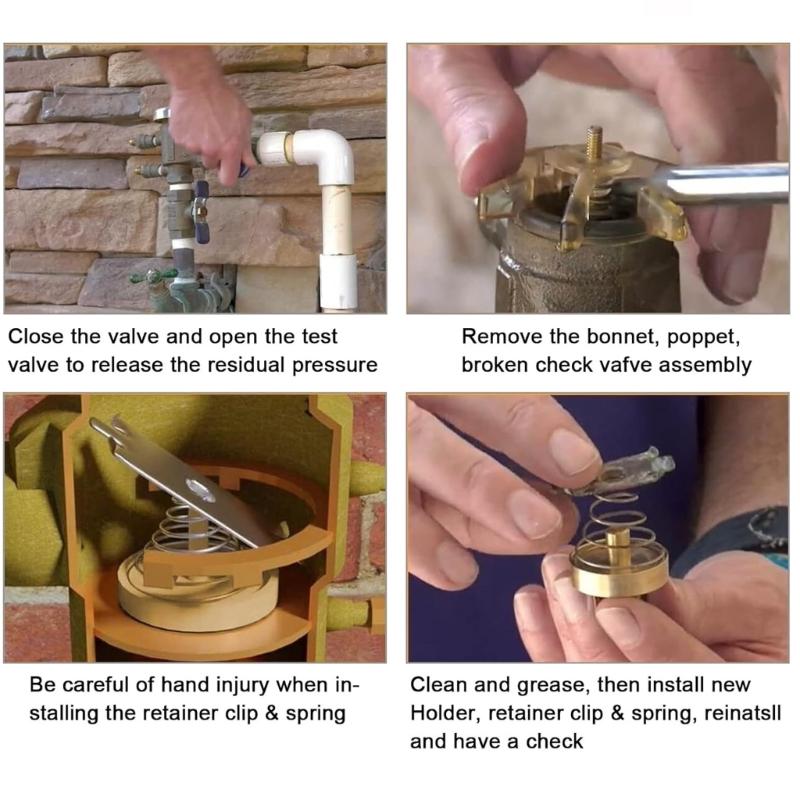 Close the valve and open the test valve to release the residual pressure

Remove the bonnet, poppet, broken check vafve assembly

Be careful of hand injury when installing the retainer clip & spring

Clean and grease, then install new Holder, retainer clip & spring, reinatsll and have a check