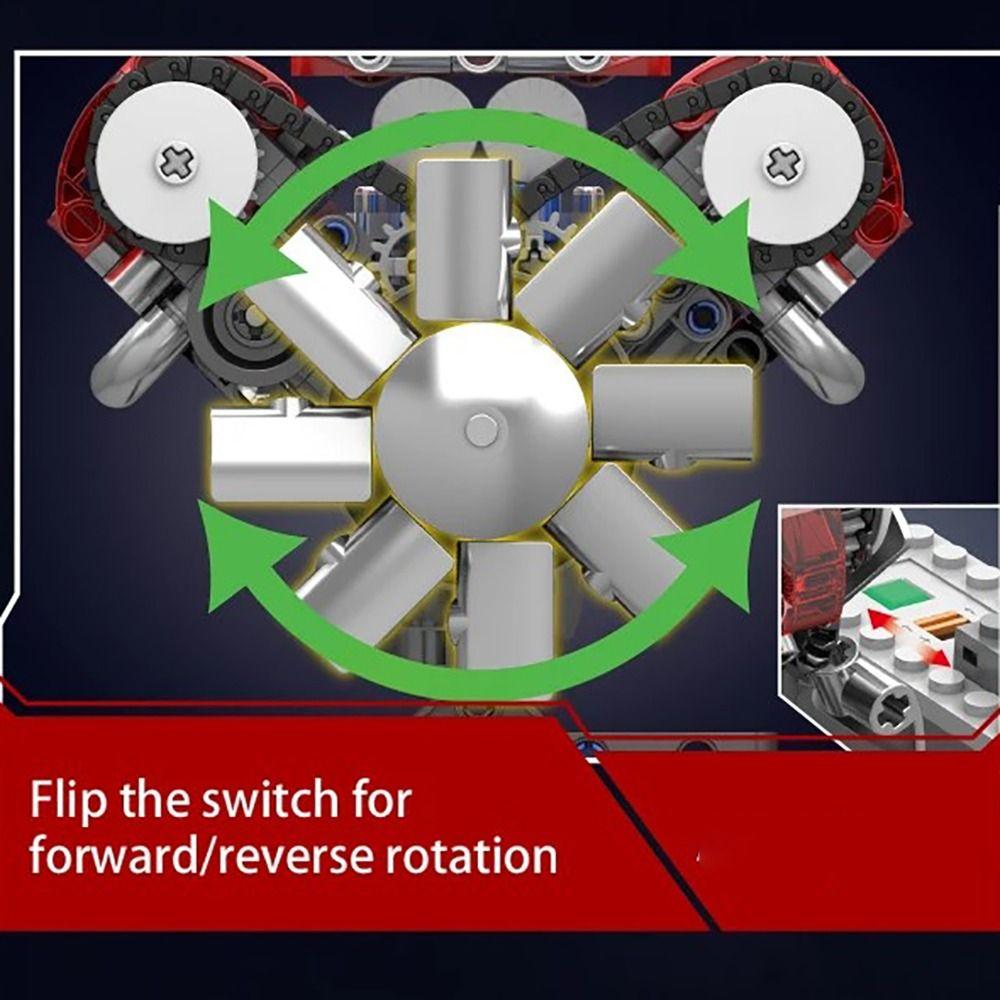 Flip the switch for forward/reverse rotation