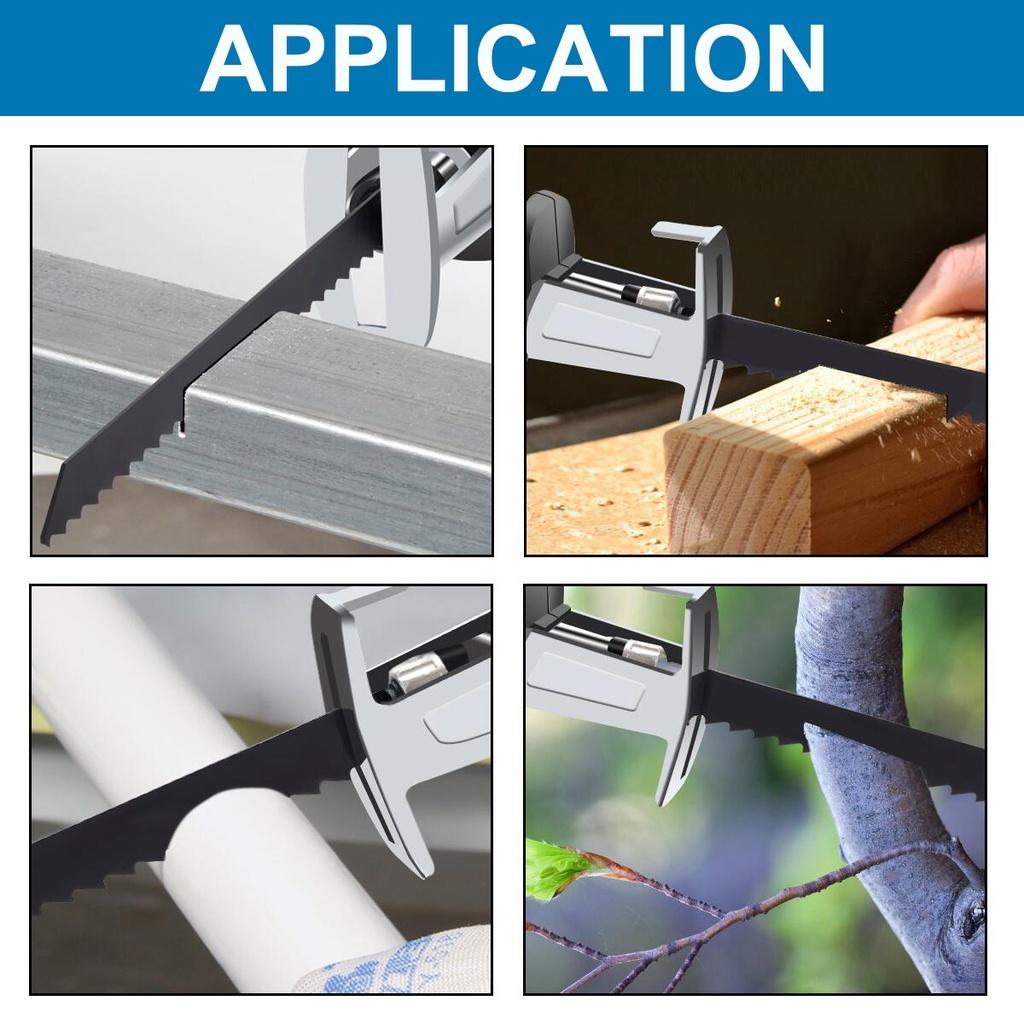 APPLICATION