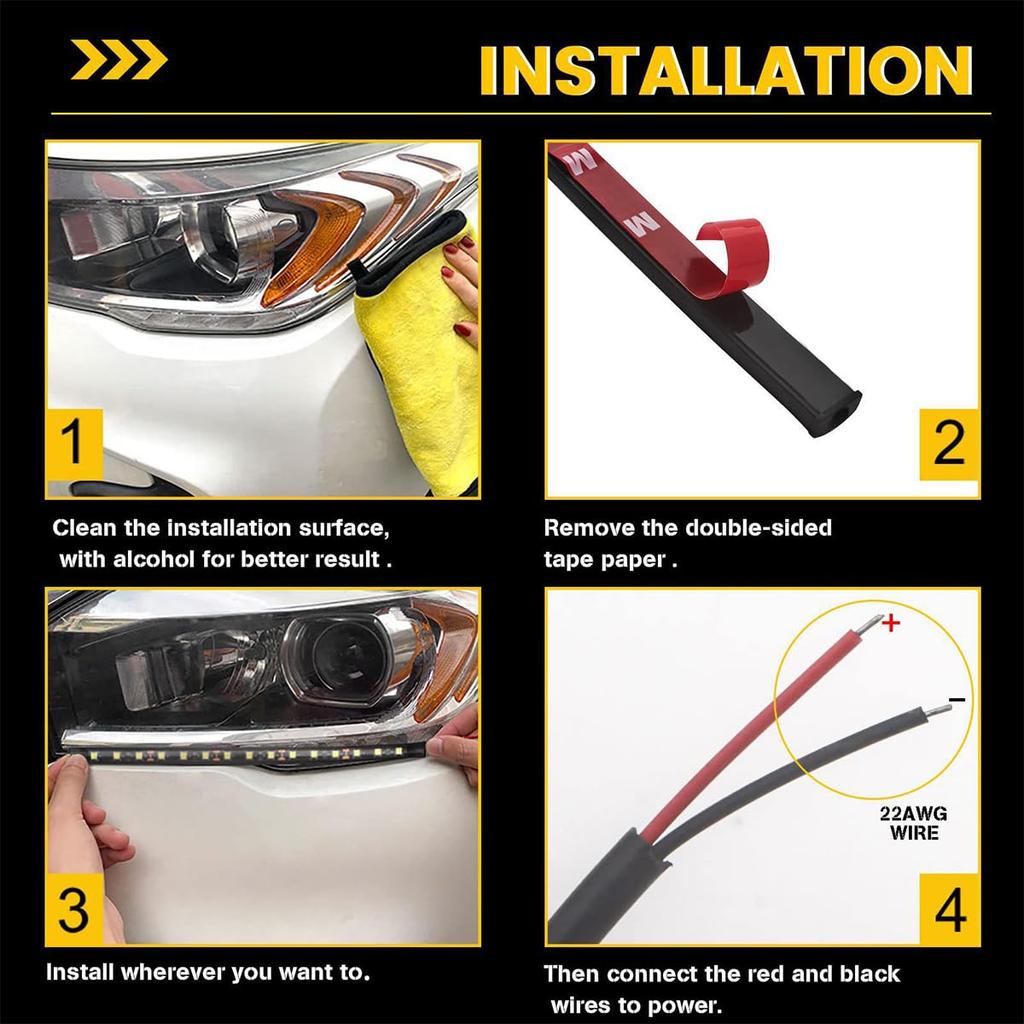 INSTALLATION

1

Clean the installation surface, with alcohol for better result .

M M

2

Remove the double-sided tape paper .

3

Install wherever you want to.

+

−

22AWG WIRE

4

Then connect the red and black wires to power.