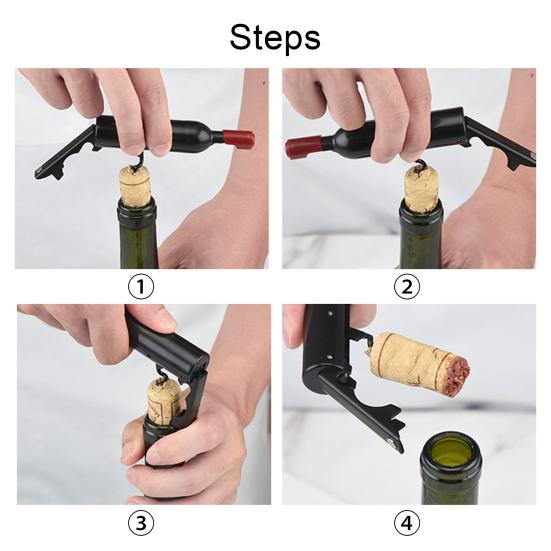 Steps

①

②

③

④