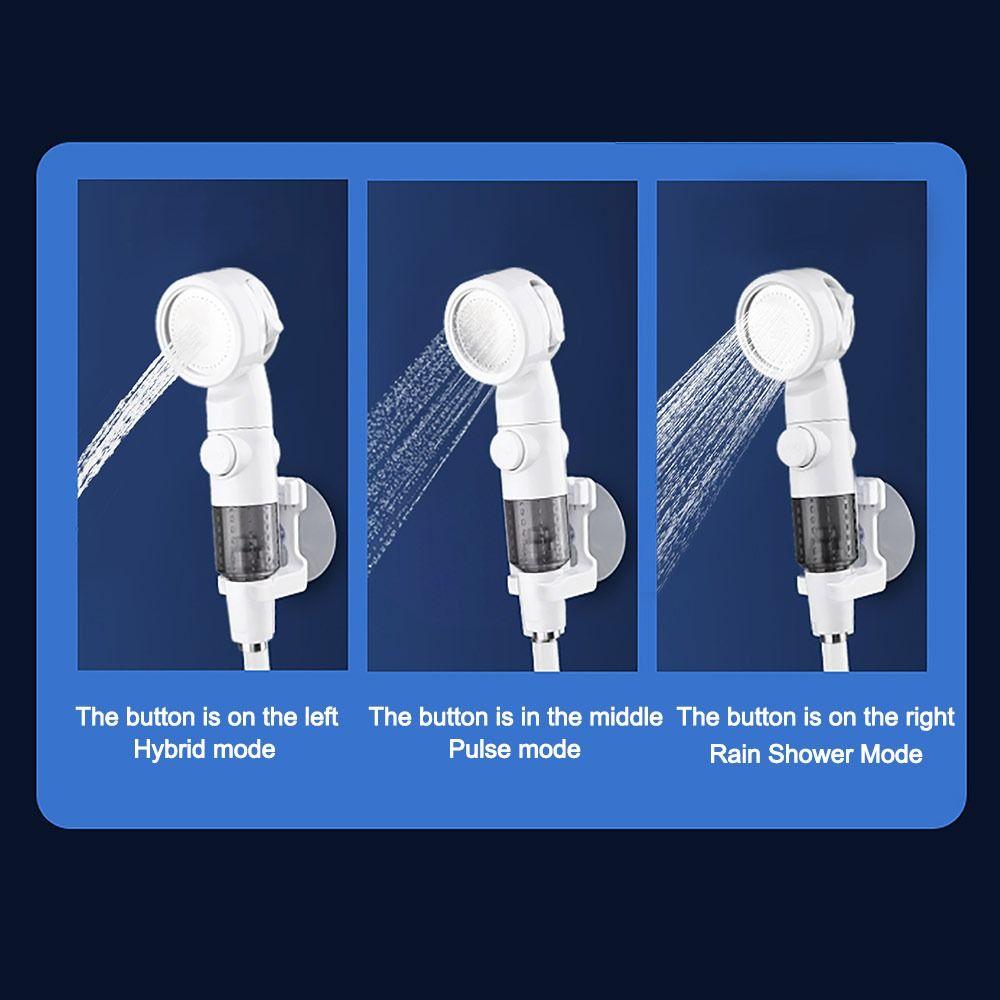 The button is on the left
Hybrid mode

The button is in the middle
Pulse mode

The button is on the right
Rain Shower Mode