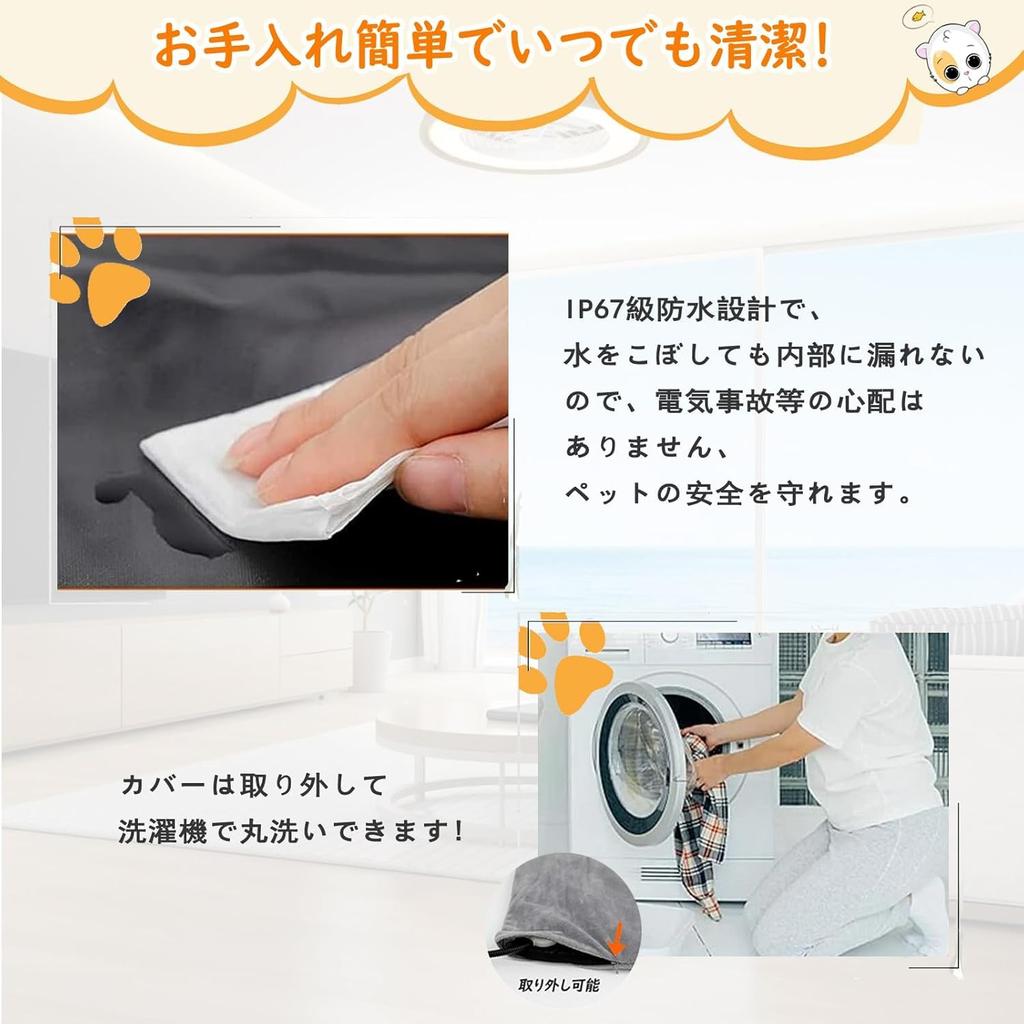 お手入れ簡単でいつでも清潔！

IP67級防水設計で、水をこぼしても内部に漏れないので、電気事故等の心配はありません、ペットの安全を守れます。

カバーは取り外して洗濯機で丸洗いできます！

取り外し可能